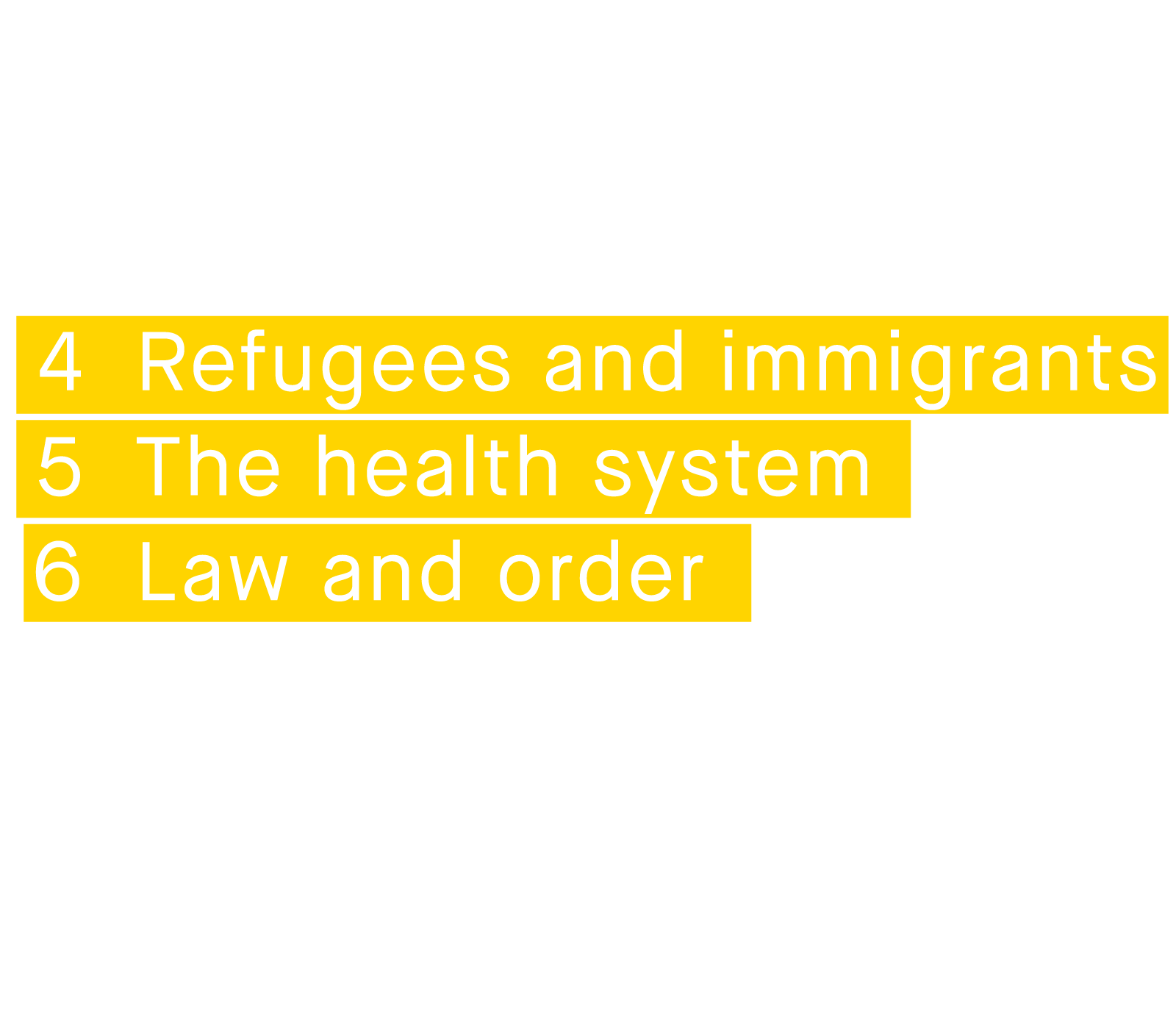 4 Refugees and immigrants
5 The health system
6 Law and order