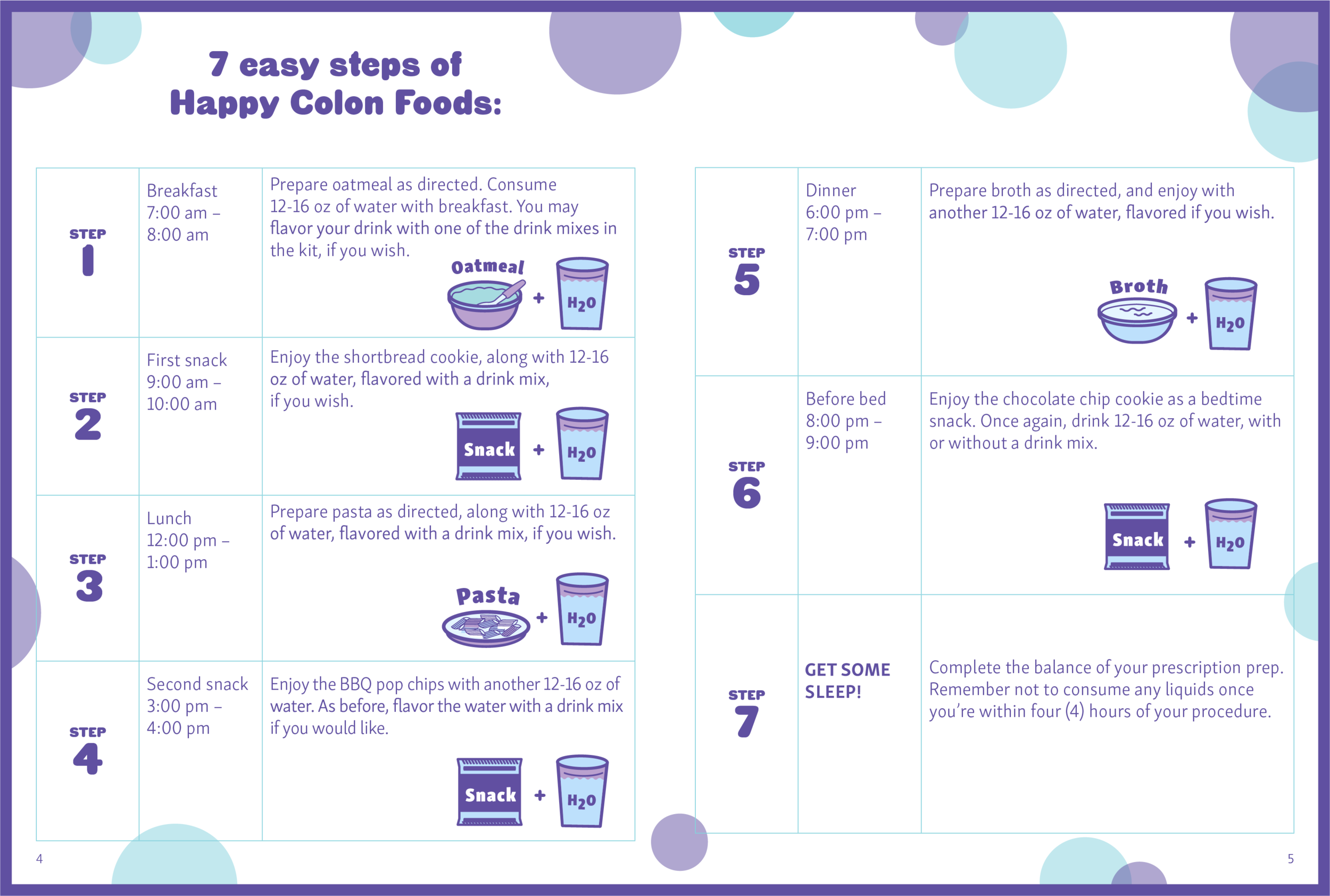 7 easy steps of Happy Colon Foods:

| | | |
|---|---|---|
| STEP 1 | Breakfast 7:00 am – 8:00 am | Prepare oatmeal as directed. Consume 12-16 oz of water with breakfast. You may flavor your drink with one of the drink mixes in the kit, if you wish. Oatmeal + $H_2O$ |
| STEP 2 | First snack 9:00 am – 10:00 am | Enjoy the shortbread cookie, along with 12-16 oz of water, flavored with a drink mix, if you wish. Snack + $H_2O$ |
| STEP 3 | Lunch 12:00 pm – 1:00 pm | Prepare pasta as directed, along with 12-16 oz of water, flavored with a drink mix, if you wish. Pasta + $H_2O$ |
| STEP 4 | Second snack 3:00 pm – 4:00 pm | Enjoy the BBQ pop chips with another 12-16 oz of water. As before, flavor the water with a drink mix if you would like. Snack + $H_2O$ |

4

| | | |
|---|---|---|
| STEP 5 | Dinner 6:00 pm – 7:00 pm | Prepare broth as directed, and enjoy with another 12-16 oz of water, flavored if you wish. Broth + $H_2O$ |
| STEP 6 | Before bed 8:00 pm – 9:00 pm | Enjoy the chocolate chip cookie as a bedtime snack. Once again, drink 12-16 oz of water, with or without a drink mix. Snack + $H_2O$ |
| STEP 7 | GET SOME SLEEP! | Complete the balance of your prescription prep. Remember not to consume any liquids once you're within four (4) hours of your procedure. |

5