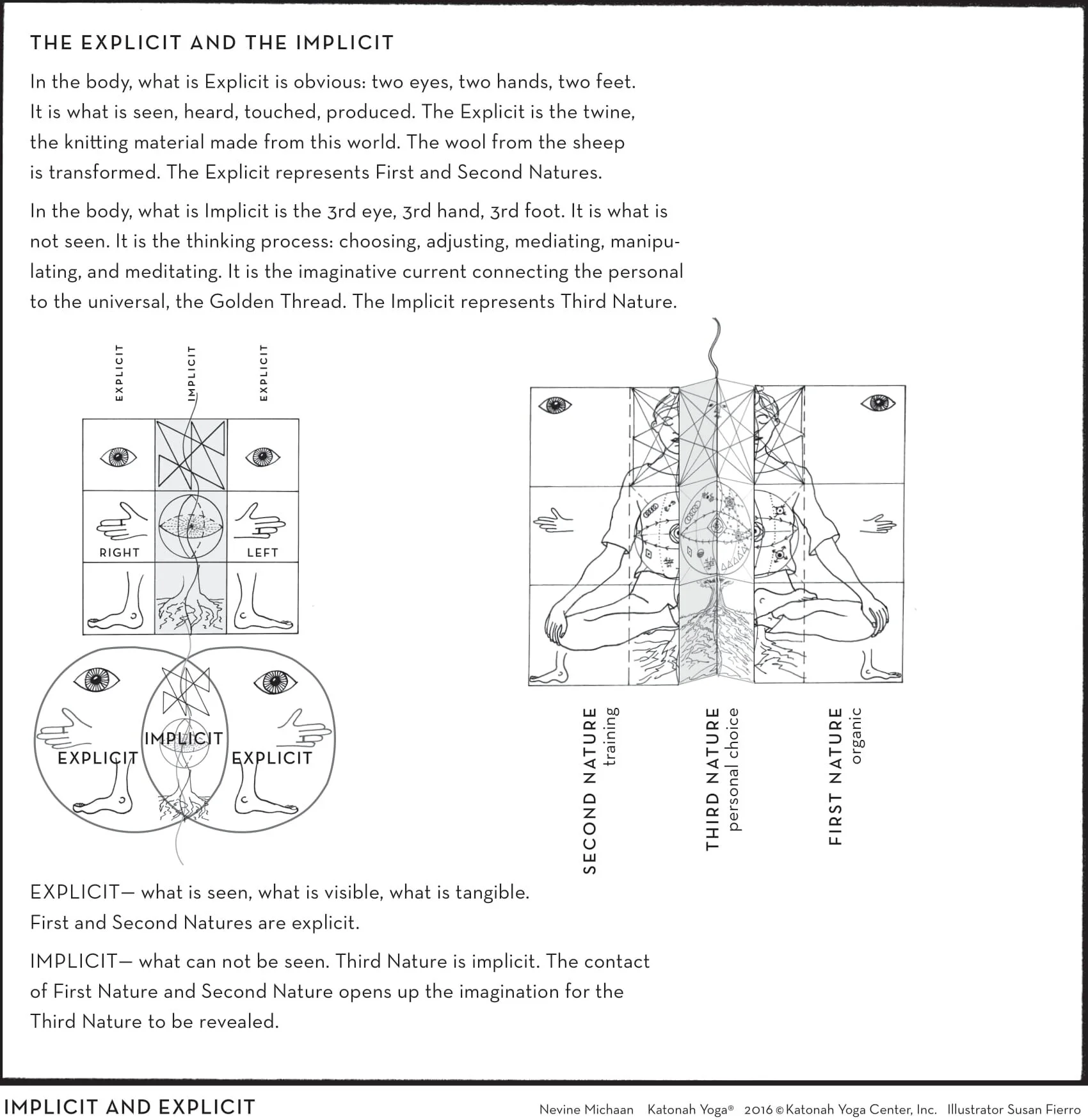 THE EXPLICIT AND THE IMPLICIT

In the body, what is Explicit is obvious: two eyes, two hands, two feet. It is what is seen, heard, touched, produced. The Explicit is the twine, the knitting material made from this world. The wool from the sheep is transformed. The Explicit represents First and Second Natures.

In the body, what is Implicit is the 3rd eye, 3rd hand, 3rd foot. It is what is not seen. It is the thinking process: choosing, adjusting, mediating, manipulating, and meditating. It is the imaginative current connecting the personal to the universal, the Golden Thread. The Implicit represents Third Nature.

EXPLICIT IMPLICIT EXPLICIT

RIGHT LEFT

EXPLICIT IMPLICIT EXPLICIT

SECOND NATURE training

THIRD NATURE personal choice

FIRST NATURE organic

EXPLICIT— what is seen, what is visible, what is tangible. First and Second Natures are explicit.

IMPLICIT— what can not be seen. Third Nature is implicit. The contact of First Nature and Second Nature opens up the imagination for the Third Nature to be revealed.

IMPLICIT AND EXPLICIT

Nevine Michaan Katonah Yoga® 2016 © Katonah Yoga Center, Inc. Illustrator Susan Fierro