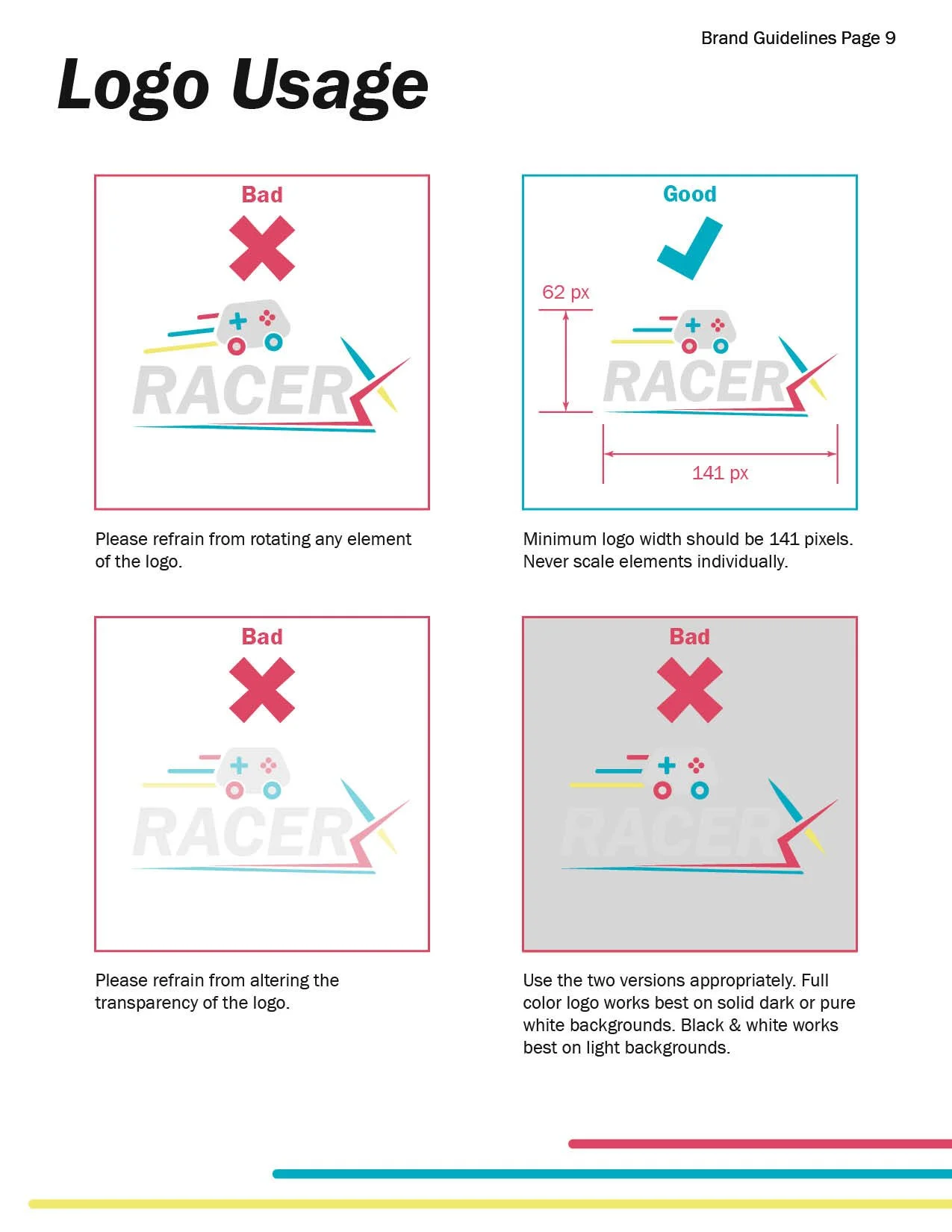 Brand Guidelines Page 9

Logo Usage

Bad

RACER

Please refrain from rotating any element of the logo.

Good

62 px

RACER

141 px

Minimum logo width should be 141 pixels. Never scale elements individually.

Bad

RACER

Please refrain from altering the transparency of the logo.

Bad

RACER

Use the two versions appropriately. Full color logo works best on solid dark or pure white backgrounds. Black & white works best on light backgrounds.