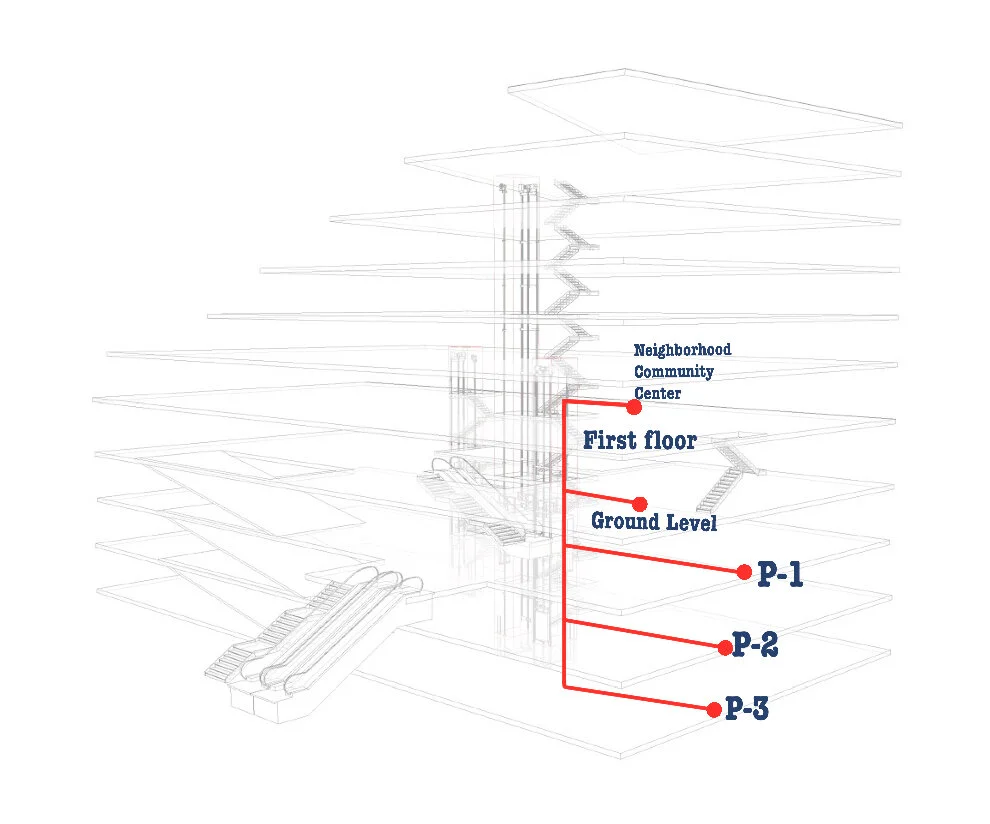 Neighborhood
Community
Center

First floor

Ground Level

P-1

P-2

P-3