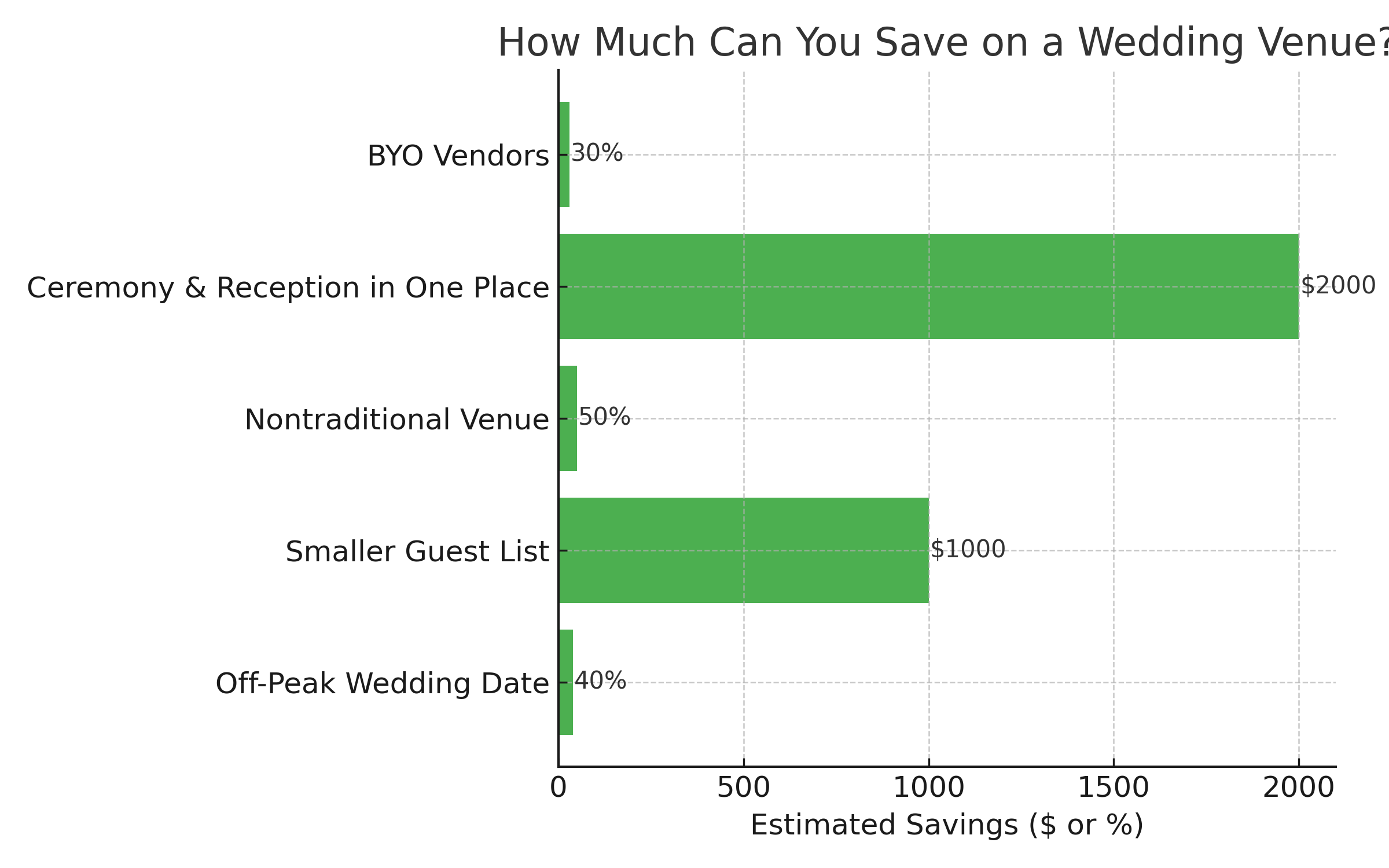 How Much Can You Save on a Wedding Venue?

BYO Vendors
30%

Ceremony & Reception in One Place
\$2000

Nontraditional Venue
50%

Smaller Guest List
\$1000

Off-Peak Wedding Date
40%

0
500
1000
1500
2000

Estimated Savings (\$ or %)