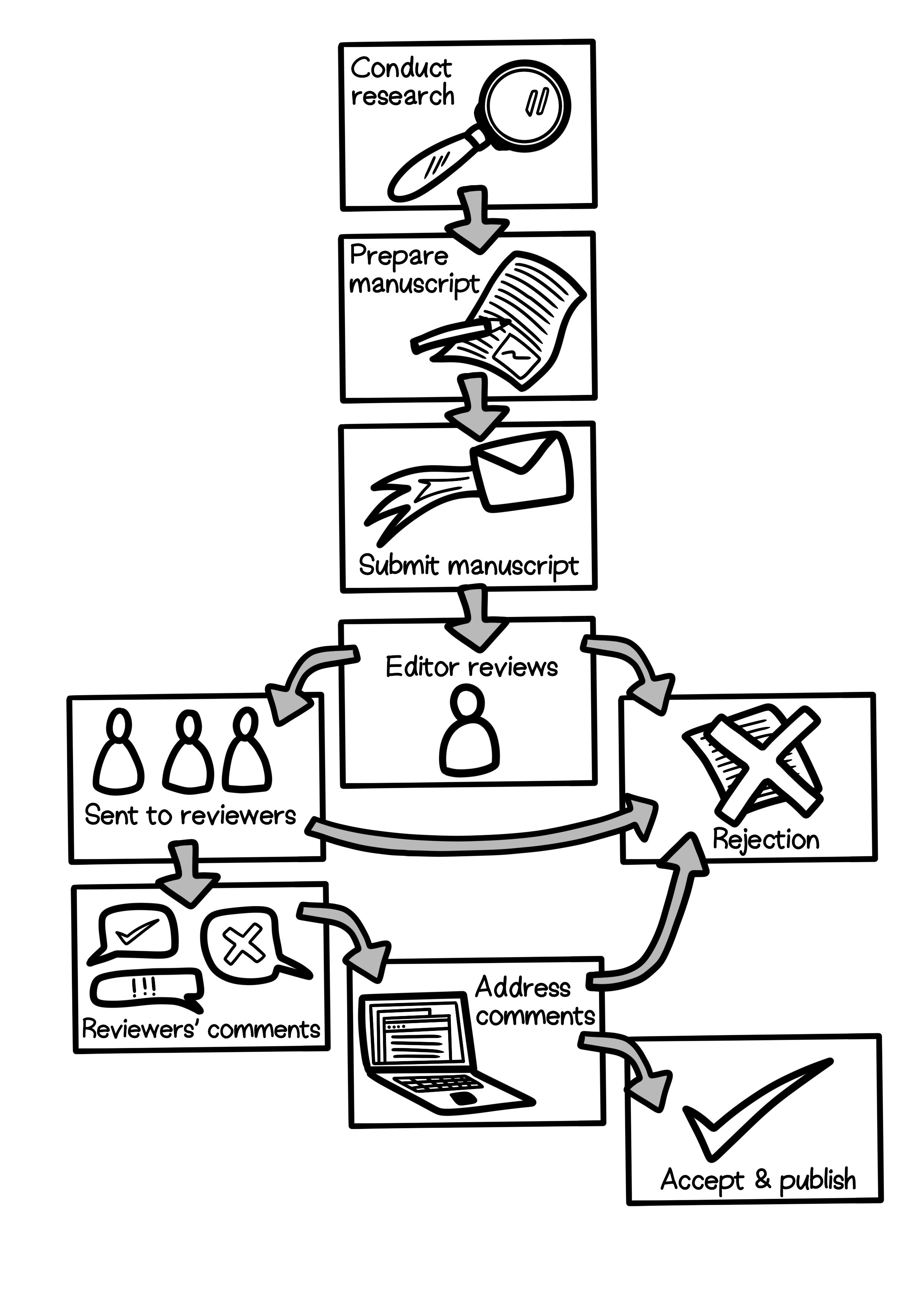 Conduct research

Prepare manuscript

Submit manuscript

Editor reviews

Sent to reviewers

Rejection

!!!

Reviewers' comments

Address comments

Accept & publish