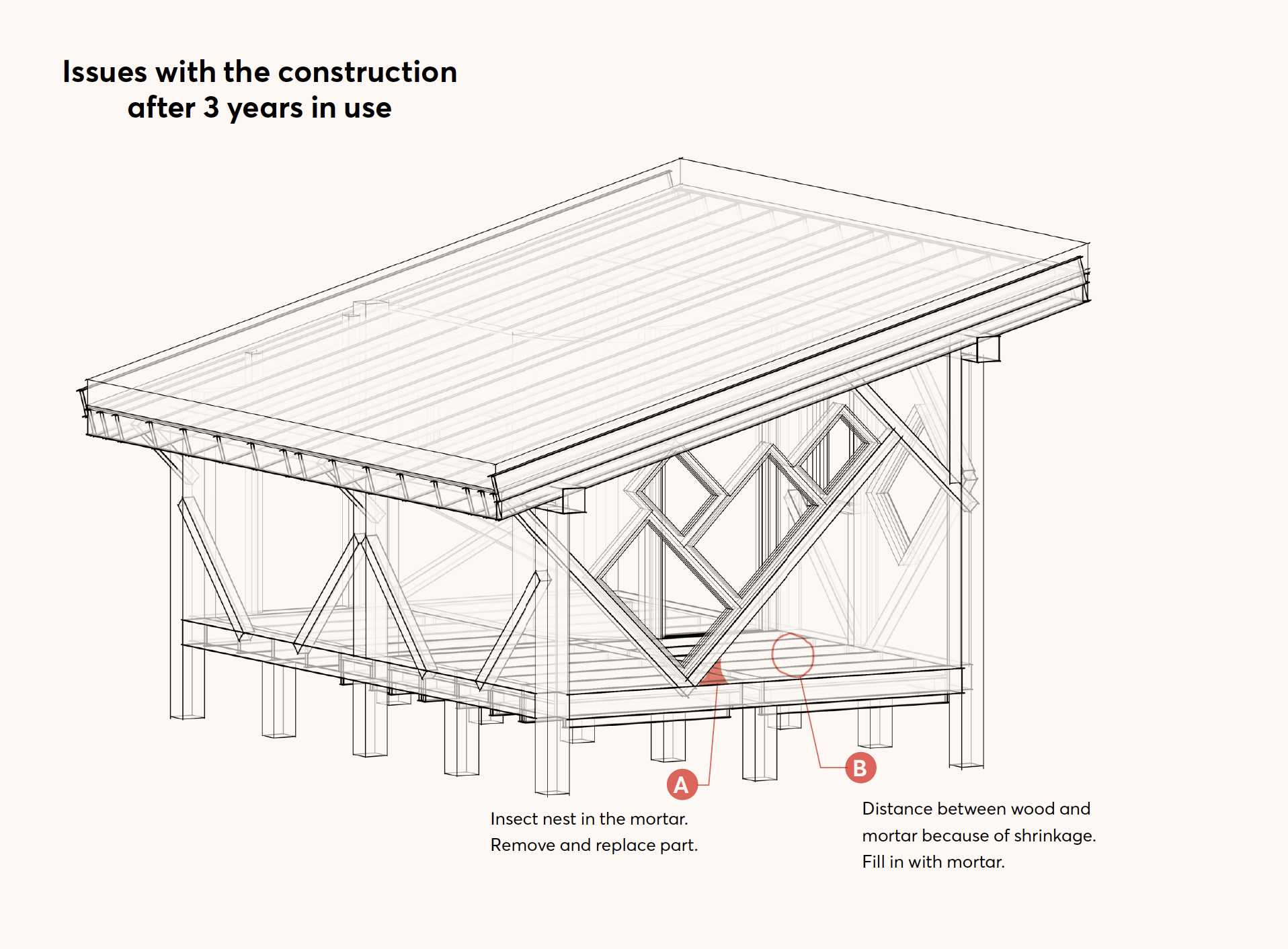 Issues with the construction after 3 years in use

A

Insect nest in the mortar.
Remove and replace part.

B

Distance between wood and mortar because of shrinkage.
Fill in with mortar.