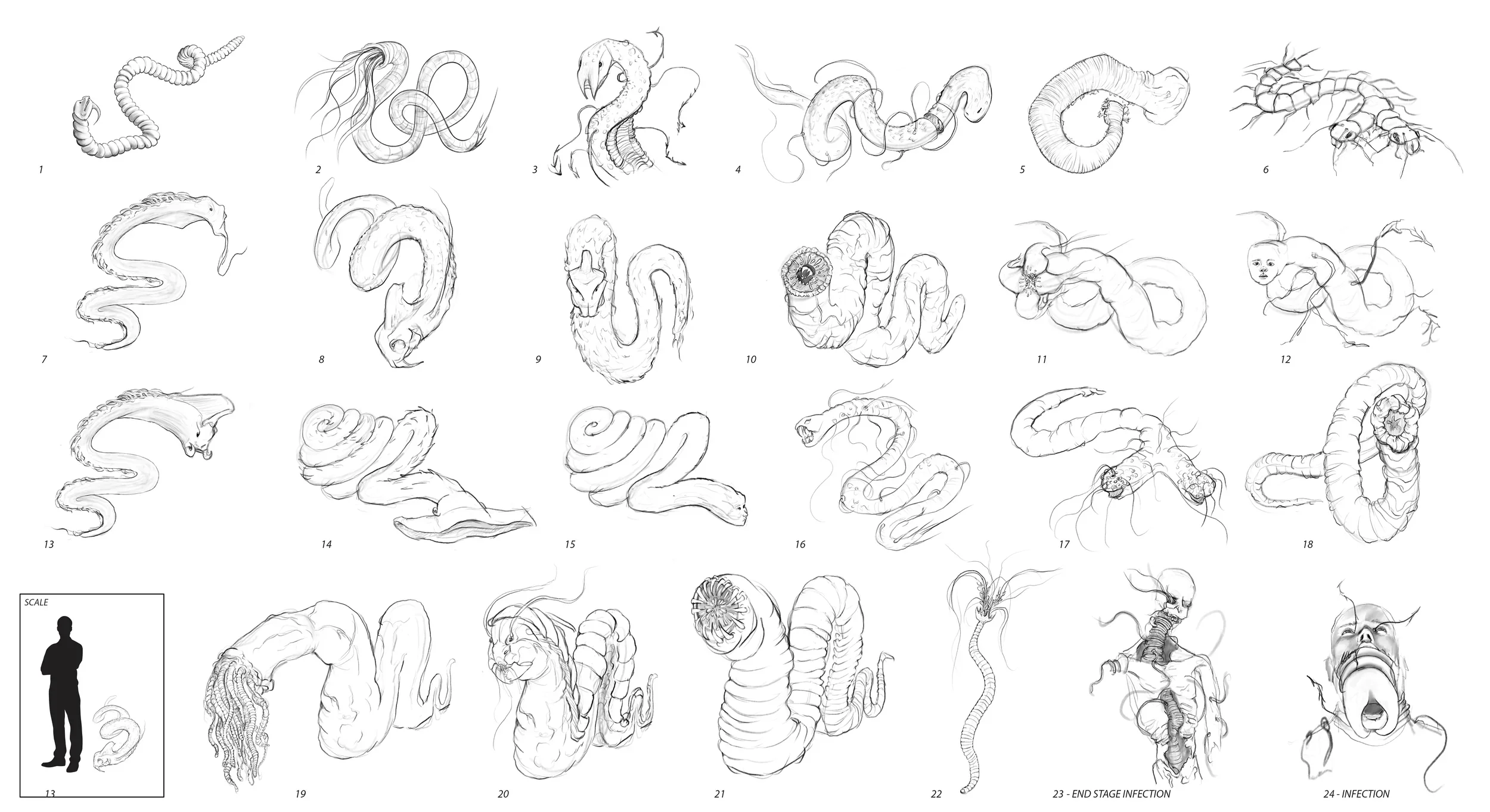 1
2
3
4
5
6
7
8
9
10
11
12
13
14
15
16
17
18
SCALE
13
19
20
21
22
23 - END STAGE INFECTION
24 - INFECTION