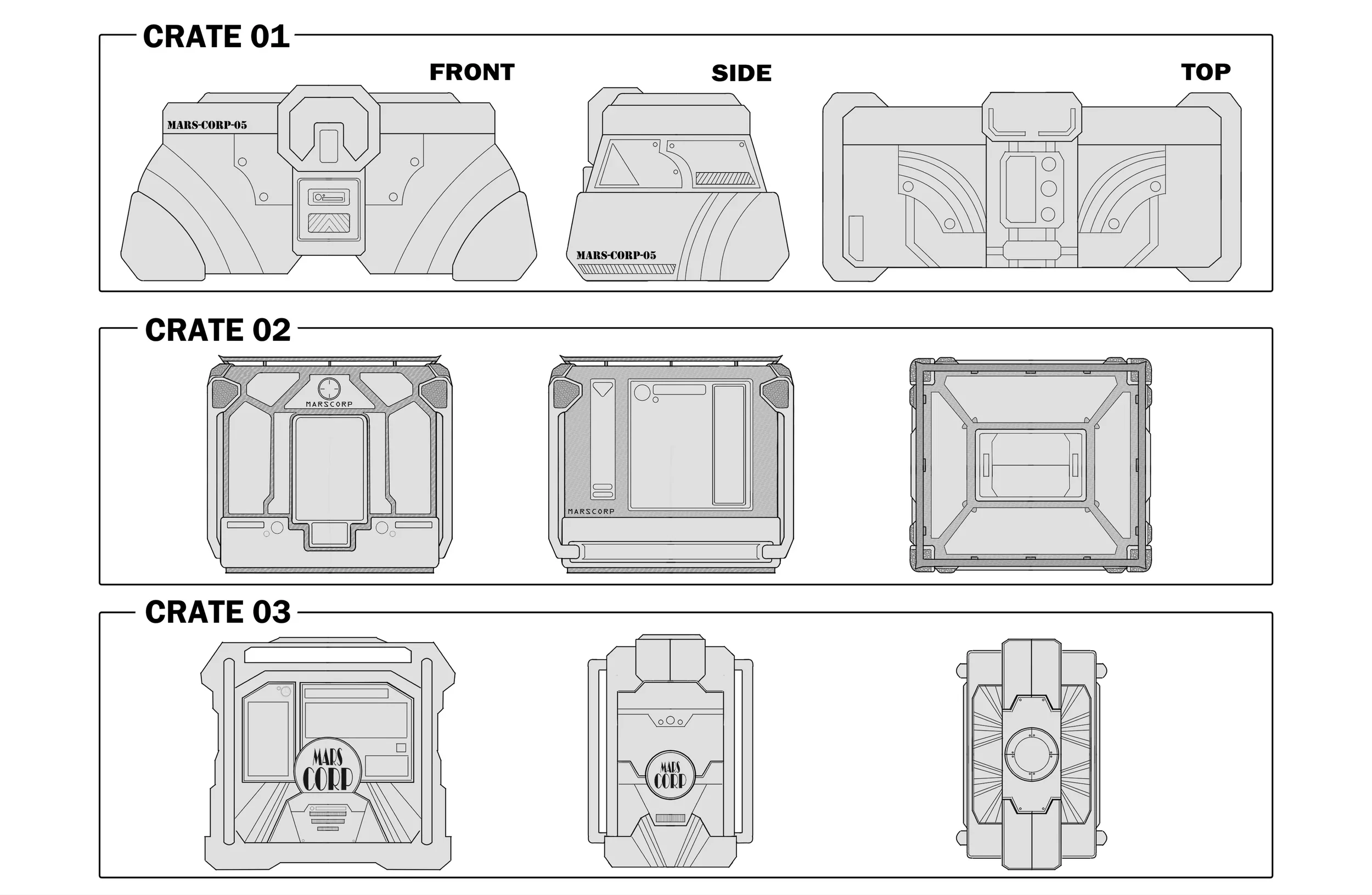 CRATE 01

FRONT

SIDE

TOP

MARS-CORP-05

MARS-CORP-05

CRATE 02

MARSCORP

MARSCORP

CRATE 03

MARS CORP

MARS CORP