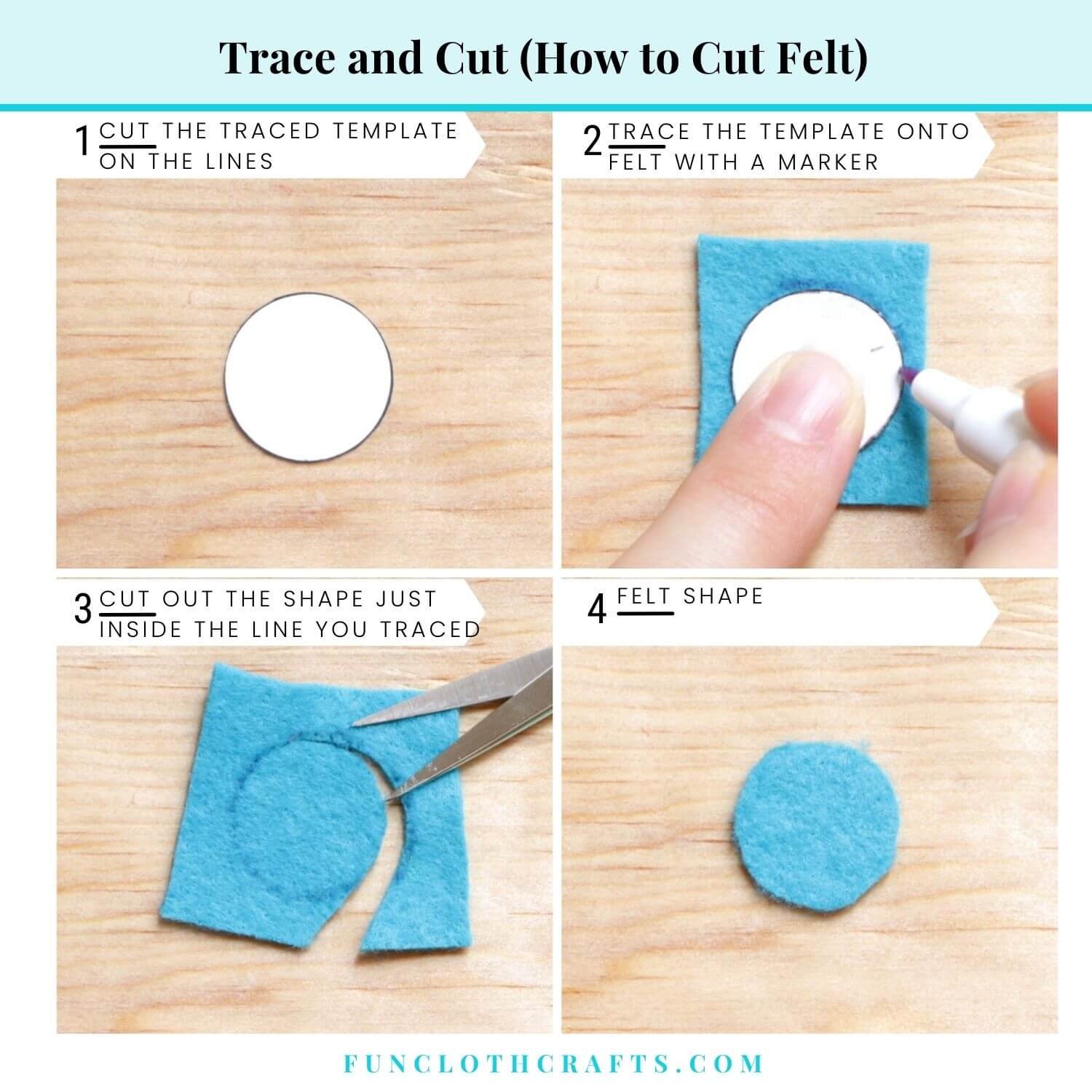 Trace and Cut (How to Cut Felt)

1 CUT THE TRACED TEMPLATE ON THE LINES

2 TRACE THE TEMPLATE ONTO FELT WITH A MARKER

3 CUT OUT THE SHAPE JUST INSIDE THE LINE YOU TRACED

4 FELT SHAPE

FUNCLOTHCRAFTS.COM