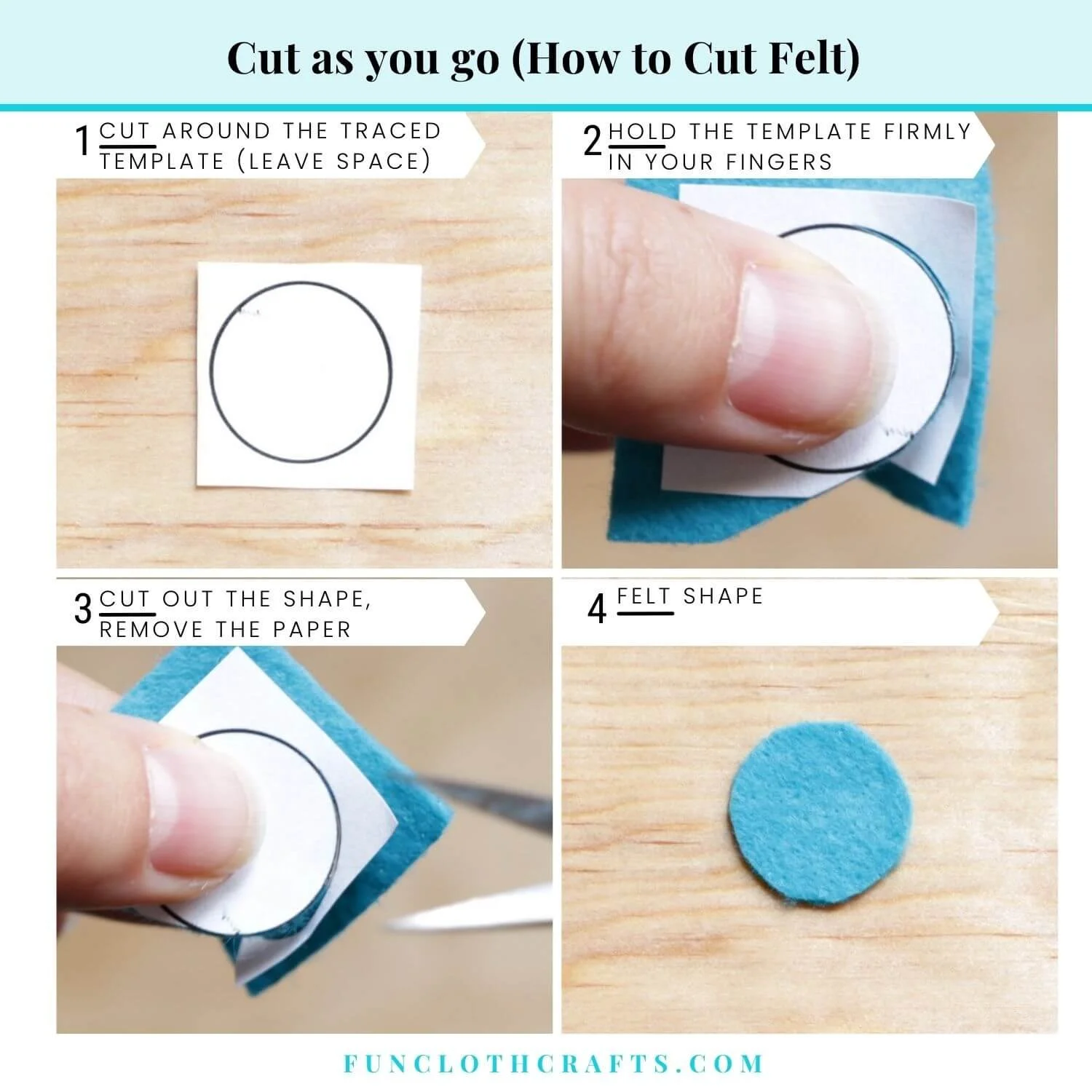 Cut as you go (How to Cut Felt)

1 CUT AROUND THE TRACED TEMPLATE (LEAVE SPACE)

2 HOLD THE TEMPLATE FIRMLY IN YOUR FINGERS

3 CUT OUT THE SHAPE, REMOVE THE PAPER

4 FELT SHAPE

FUNCLOTHCRAFTS.COM