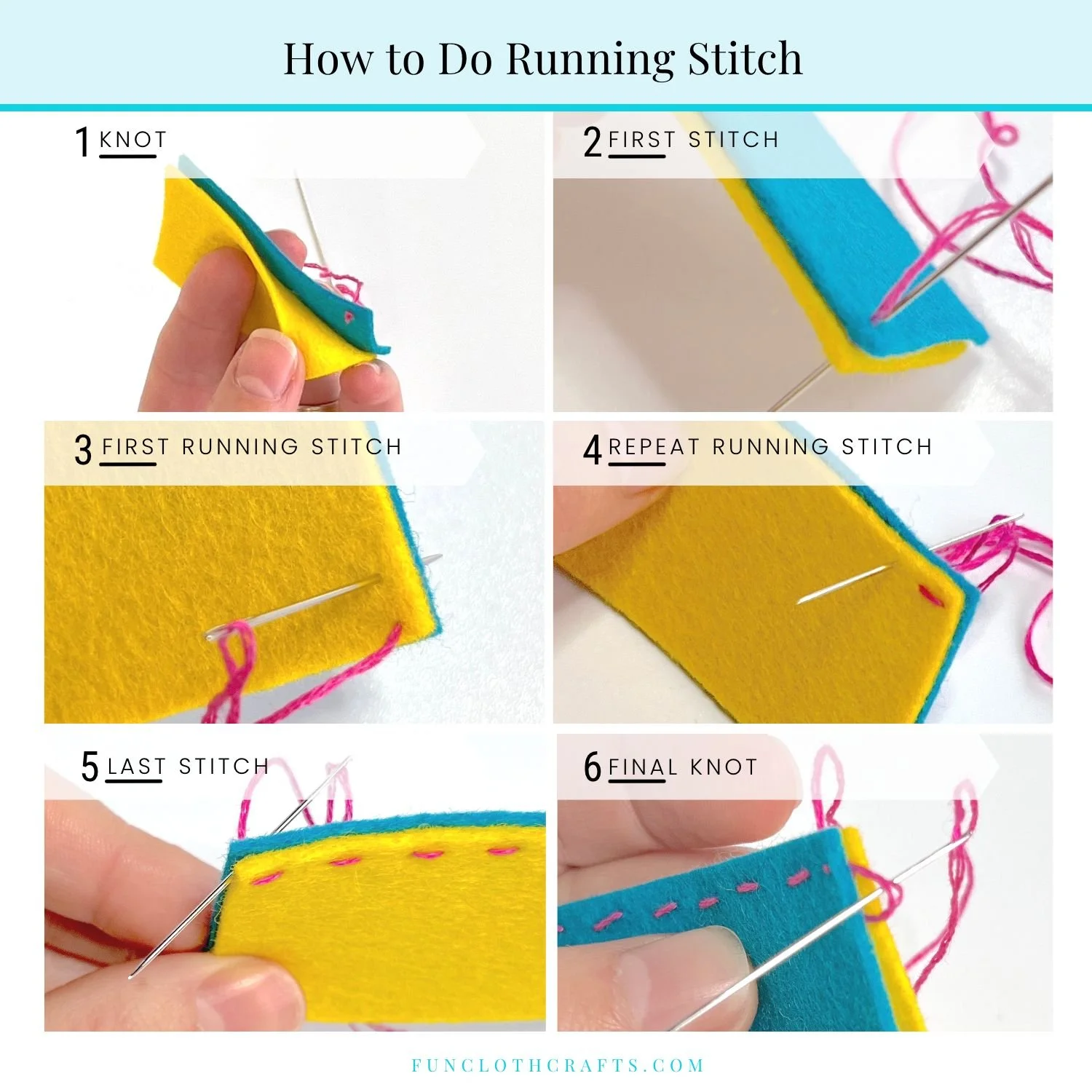 How to Do Running Stitch

1 KNOT

2 FIRST STITCH

3 FIRST RUNNING STITCH

4 REPEAT RUNNING STITCH

5 LAST STITCH

6 FINAL KNOT

FUNCLOTHCRAFTS.COM