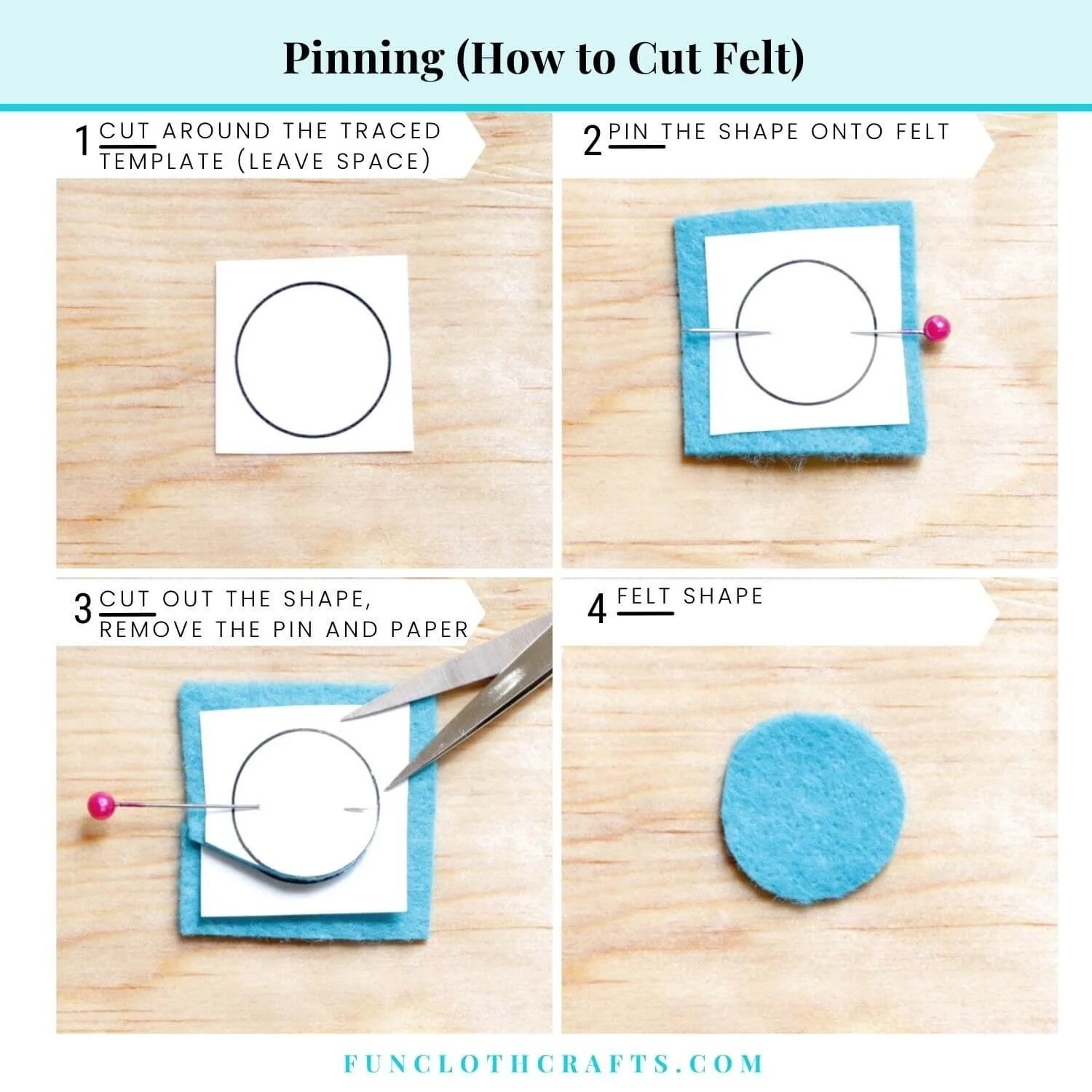 Pinning (How to Cut Felt)

1 CUT AROUND THE TRACED TEMPLATE (LEAVE SPACE)

2 PIN THE SHAPE ONTO FELT

3 CUT OUT THE SHAPE, REMOVE THE PIN AND PAPER

4 FELT SHAPE

FUNCLOTHCRAFTS.COM