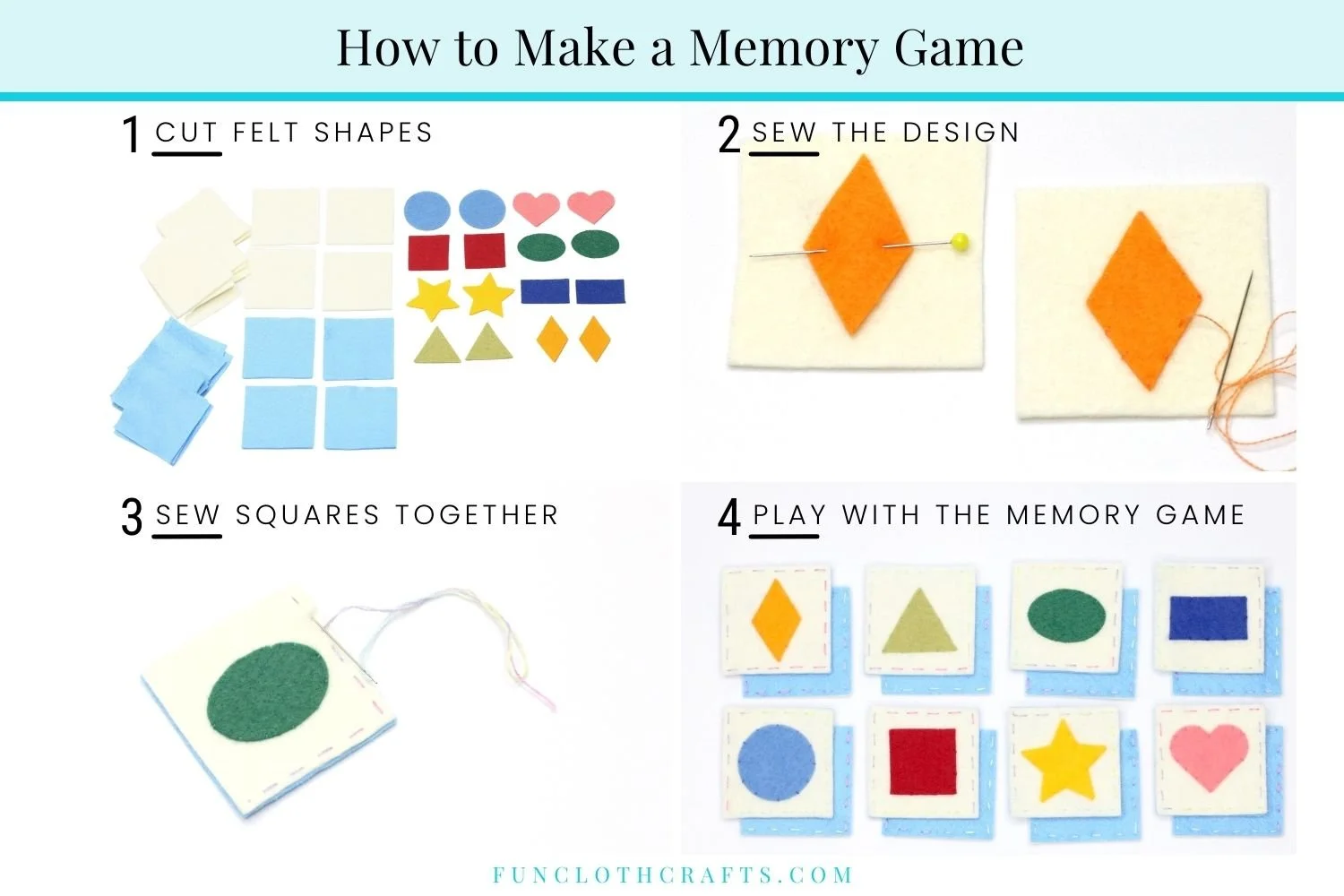 How to Make a Memory Game

1 CUT FELT SHAPES

2 SEW THE DESIGN

3 SEW SQUARES TOGETHER

4 PLAY WITH THE MEMORY GAME

FUNCLOTHCRAFTS.COM