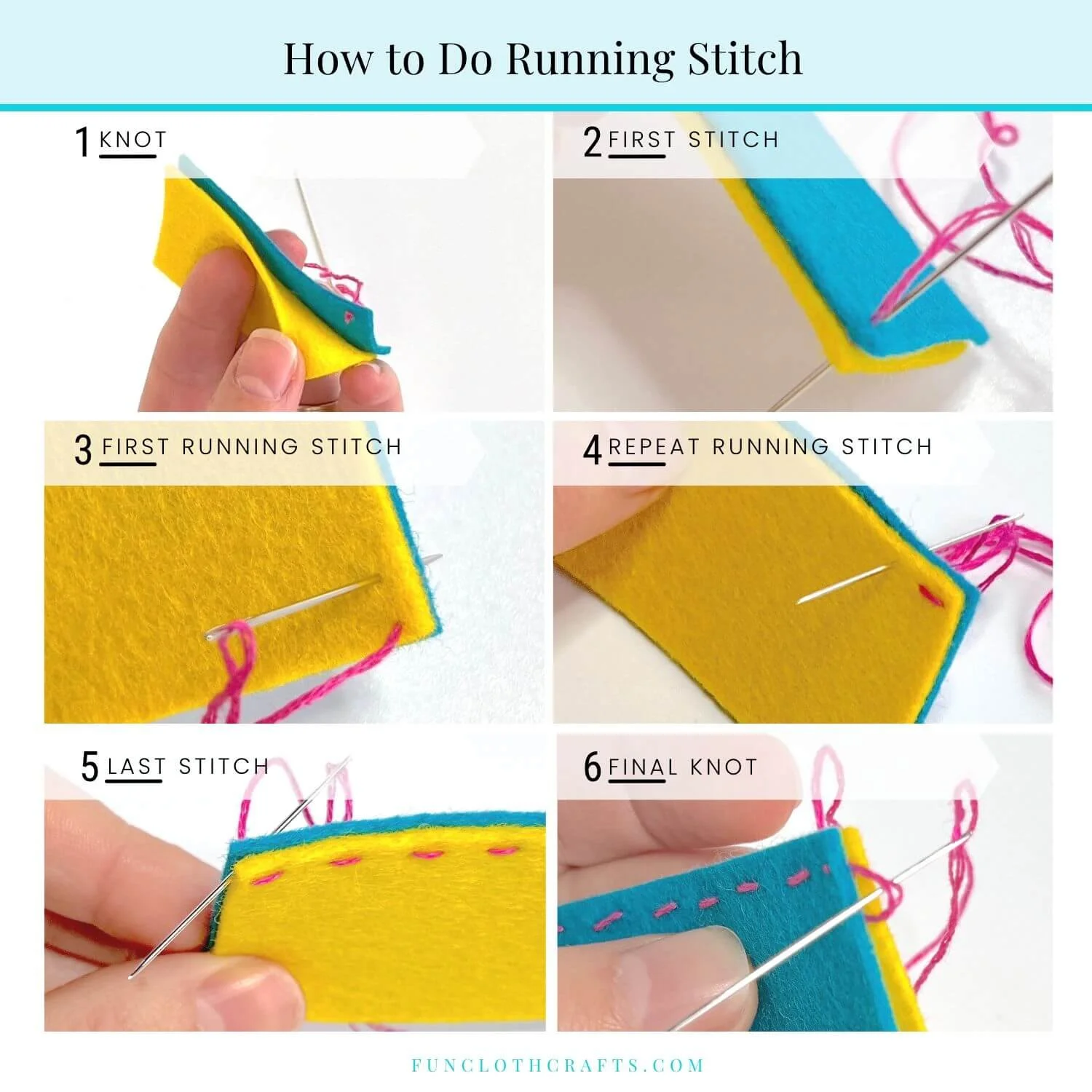 How to Do Running Stitch

1 KNOT

2 FIRST STITCH

3 FIRST RUNNING STITCH

4 REPEAT RUNNING STITCH

5 LAST STITCH

6 FINAL KNOT

FUNCLOTHCRAFTS.COM