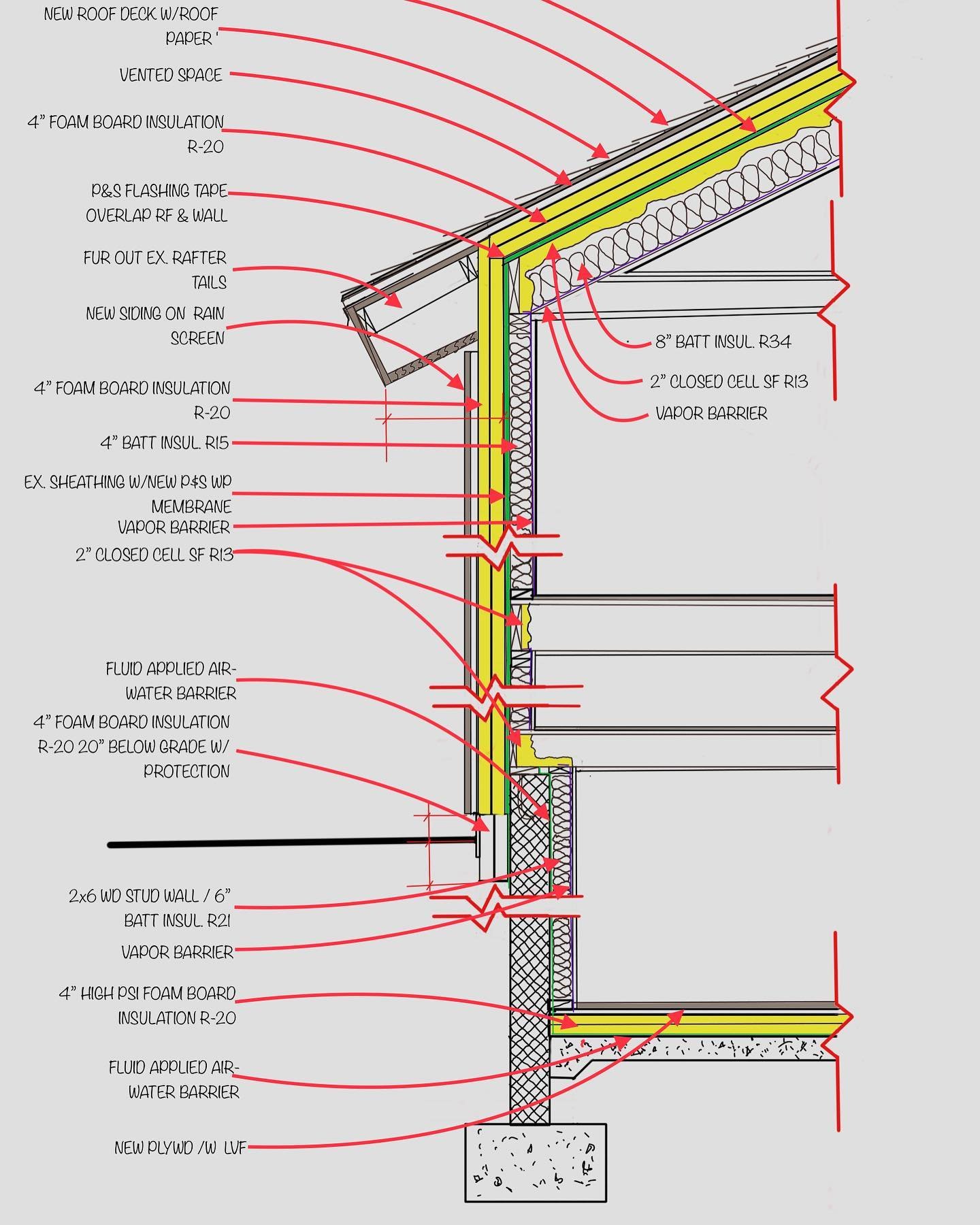 NEW ROOF DECK W/ROOF PAPER '

VENTED SPACE

4" FOAM BOARD INSULATION R-20

P&S FLASHING TAPE OVERLAP RF & WALL

FUR OUT EX. RAFTER TAILS

NEW SIDING ON RAIN SCREEN

4" FOAM BOARD INSULATION R-20

4" BATT INSUL. R15

EX. SHEATHING W/NEW P$S WP MEMBRANE

VAPOR BARRIER

2" CLOSED CELL SF R13

FLUID APPLIED AIR-WATER BARRIER

4" FOAM BOARD INSULATION R-20 20" BELOW GRADE W/ PROTECTION

2x6 WD STUD WALL / 6" BATT INSUL. R21

VAPOR BARRIER

4" HIGH PSI FOAM BOARD INSULATION R-20

FLUID APPLIED AIR-WATER BARRIER

NEW PLYWD /W LVF

8" BATT INSUL. R34

2" CLOSED CELL SF R13

VAPOR BARRIER