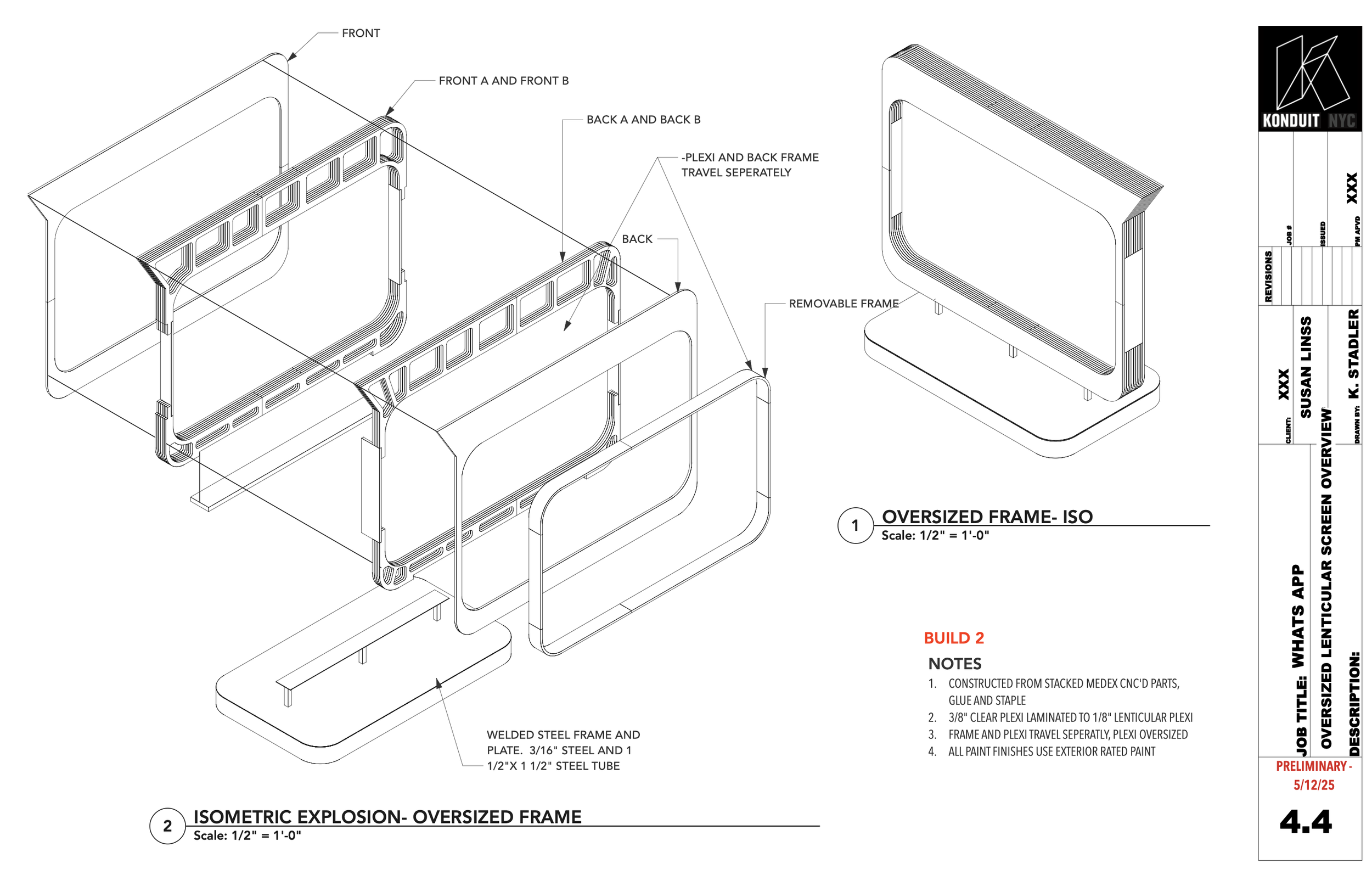 FRONT

FRONT A AND FRONT B

BACK A AND BACK B

-PLEXI AND BACK FRAME TRAVEL SEPERATELY

BACK

REMOVABLE FRAME

WELDED STEEL FRAME AND PLATE. 3/16" STEEL AND 1 1/2"X 1 1/2" STEEL TUBE

2 ISOMETRIC EXPLOSION- OVERSIZED FRAME
Scale: 1/2" = 1'-0"

1 OVERSIZED FRAME- ISO
Scale: 1/2" = 1'-0"

BUILD 2

NOTES
1. CONSTRUCTED FROM STACKED MEDEX CNC'D PARTS, GLUE AND STAPLE
2. 3/8" CLEAR PLEXI LAMINATED TO 1/8" LENTICULAR PLEXI
3. FRAME AND PLEXI TRAVEL SEPERATLY, PLEXI OVERSIZED
4. ALL PAINT FINISHES USE EXTERIOR RATED PAINT

KONDUIT NYC

REVISIONS

JOB #

ISSUED

PM APVD XXX

CLIENT: XXX

SUSAN LINSS

DRAWN BY: K. STADLER

JOB TITLE: WHATS APP

OVERSIZED LENTICULAR SCREEN OVERVIEW

DESCRIPTION:

PRELIMINARY - 5/12/25

4.4