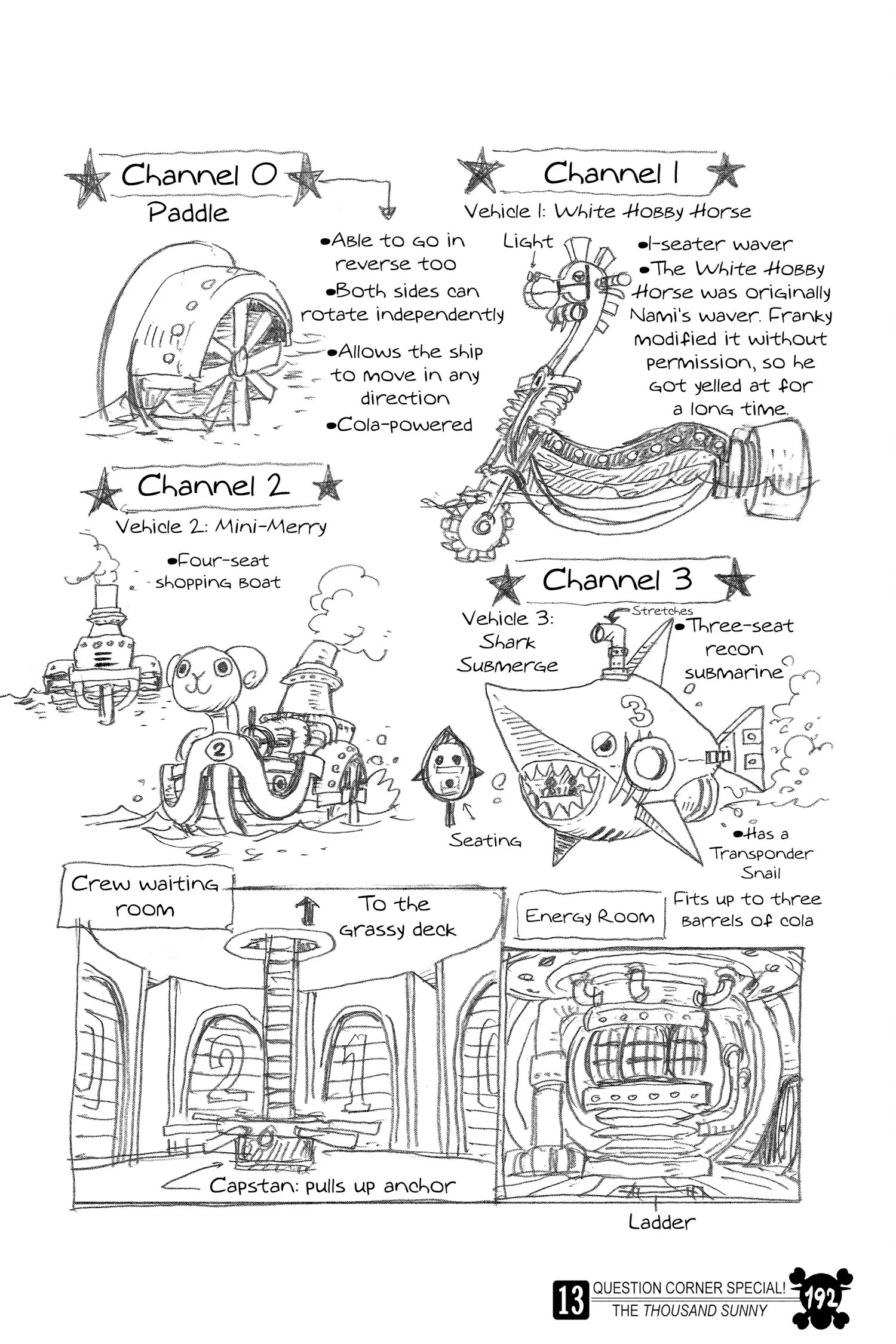 Channel 0
Paddle

•Able to go in reverse too
•Both sides can rotate independently
•Allows the ship to move in any direction
•Cola-powered

Channel 1
Vehicle 1: White Hobby Horse

Light

•1-seater waver
•The White Hobby Horse was originally Nami's waver. Franky modified it without permission, so he got yelled at for a long time.

Channel 2
Vehicle 2: Mini-Merry

•Four-seat shopping boat

2

Channel 3
Vehicle 3: Shark Submerge

Stretches

•Three-seat recon submarine

3

Seating

•Has a Transponder Snail

Crew waiting room

To the grassy deck

2 1

Capstan: pulls up anchor

Energy Room

Fits up to three barrels of cola

Ladder

13 QUESTION CORNER SPECIAL! THE THOUSAND SUNNY 192