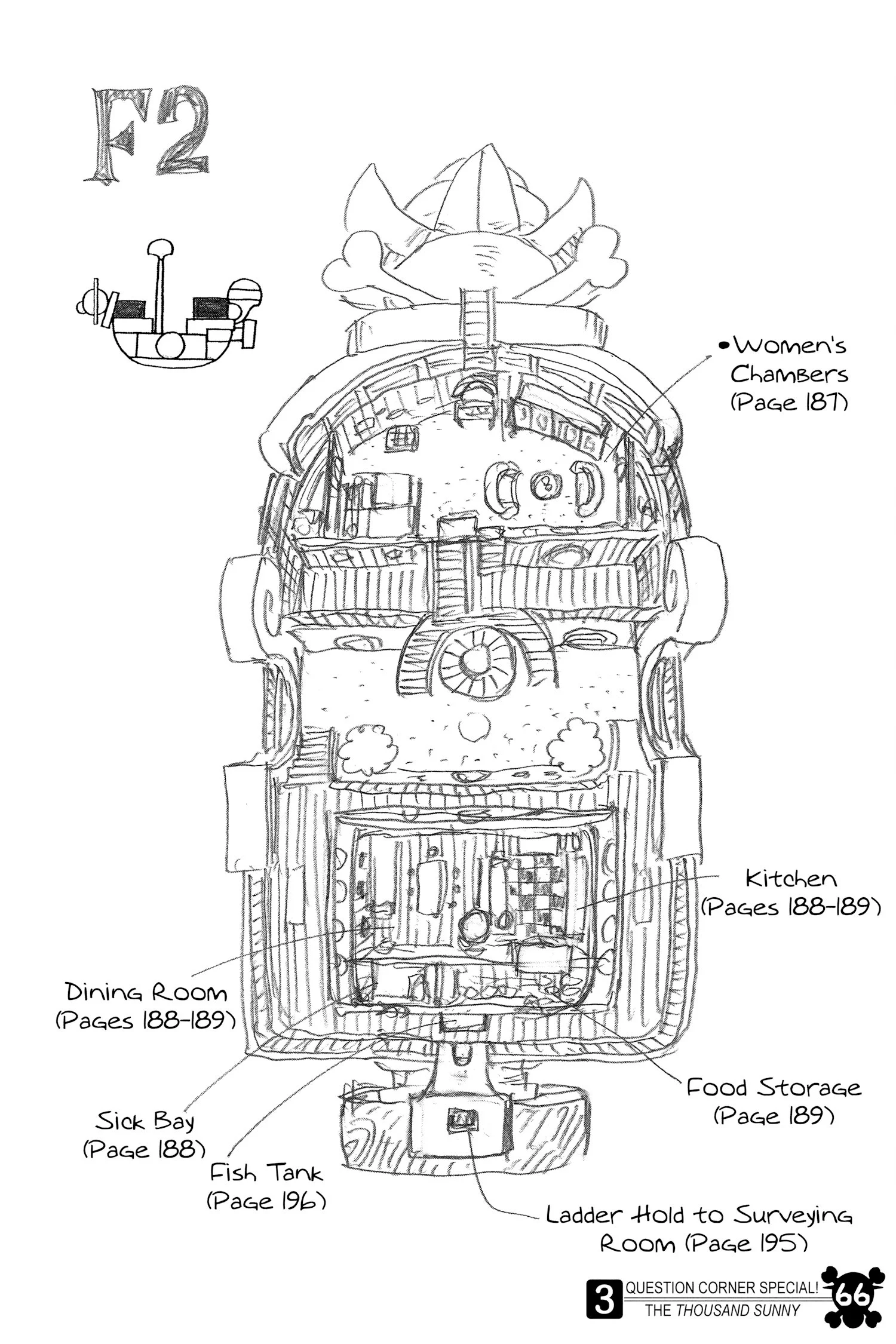 F2

•Women's Chambers (Page 187)

Kitchen (Pages 188-189)

Dining Room (Pages 188-189)

Food Storage (Page 189)

Sick Bay (Page 188)

Fish Tank (Page 196)

Ladder Hold to Surveying Room (Page 195)

3 QUESTION CORNER SPECIAL! THE THOUSAND SUNNY 66