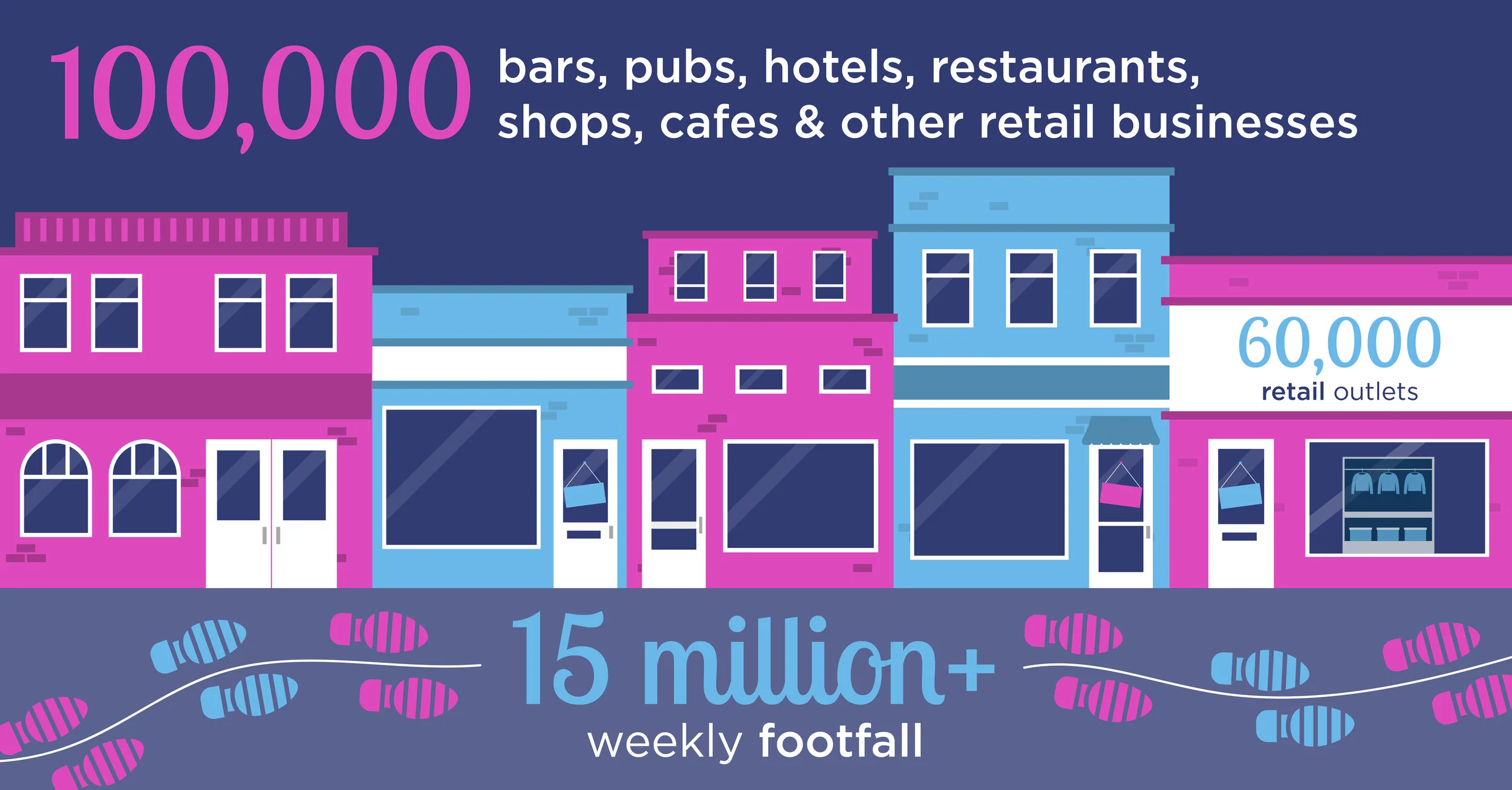 100,000 bars, pubs, hotels, restaurants, shops, cafes & other retail businesses

60,000
retail outlets

15 million+
weekly footfall