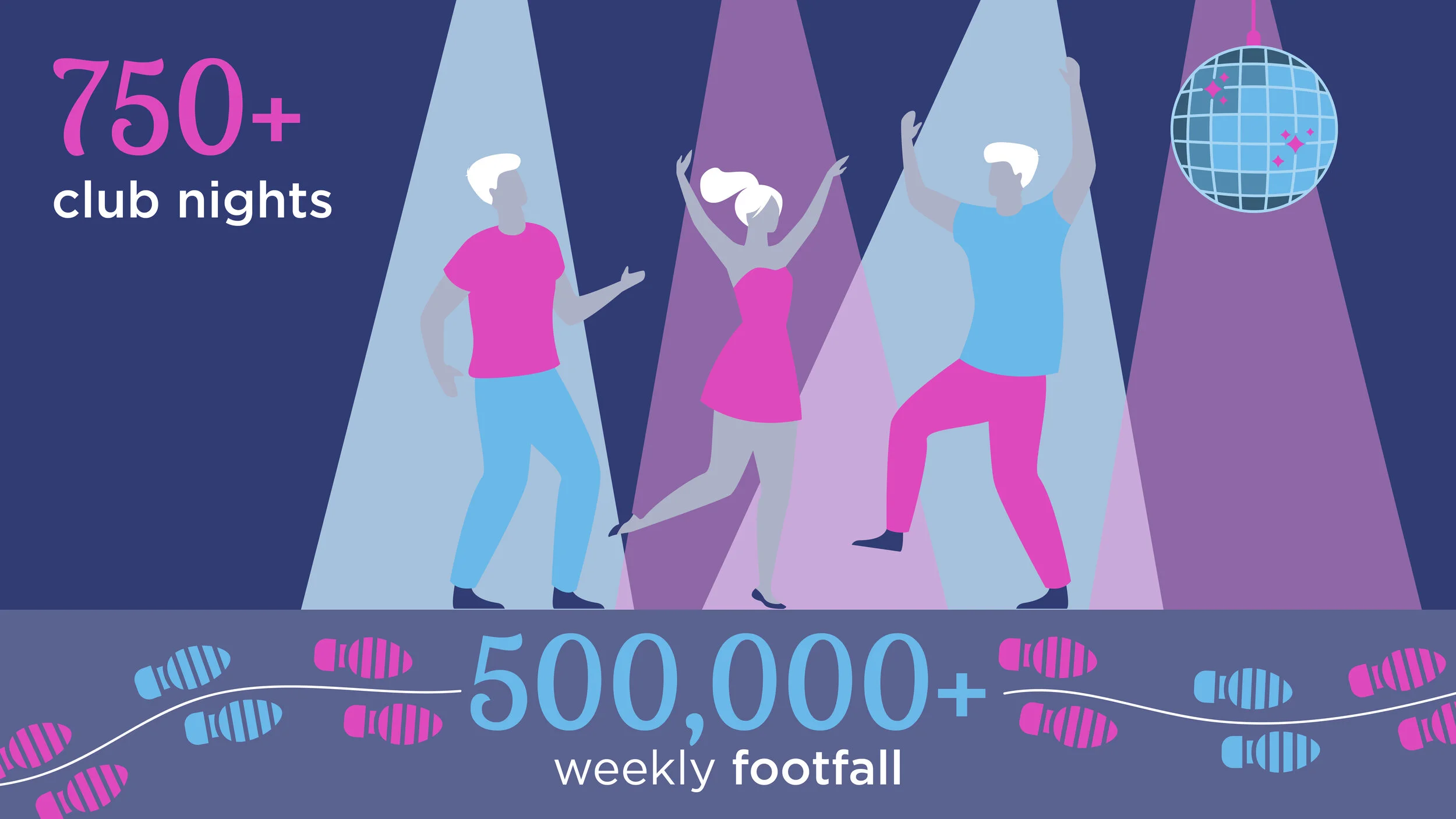 750+
club nights

500,000+
weekly footfall