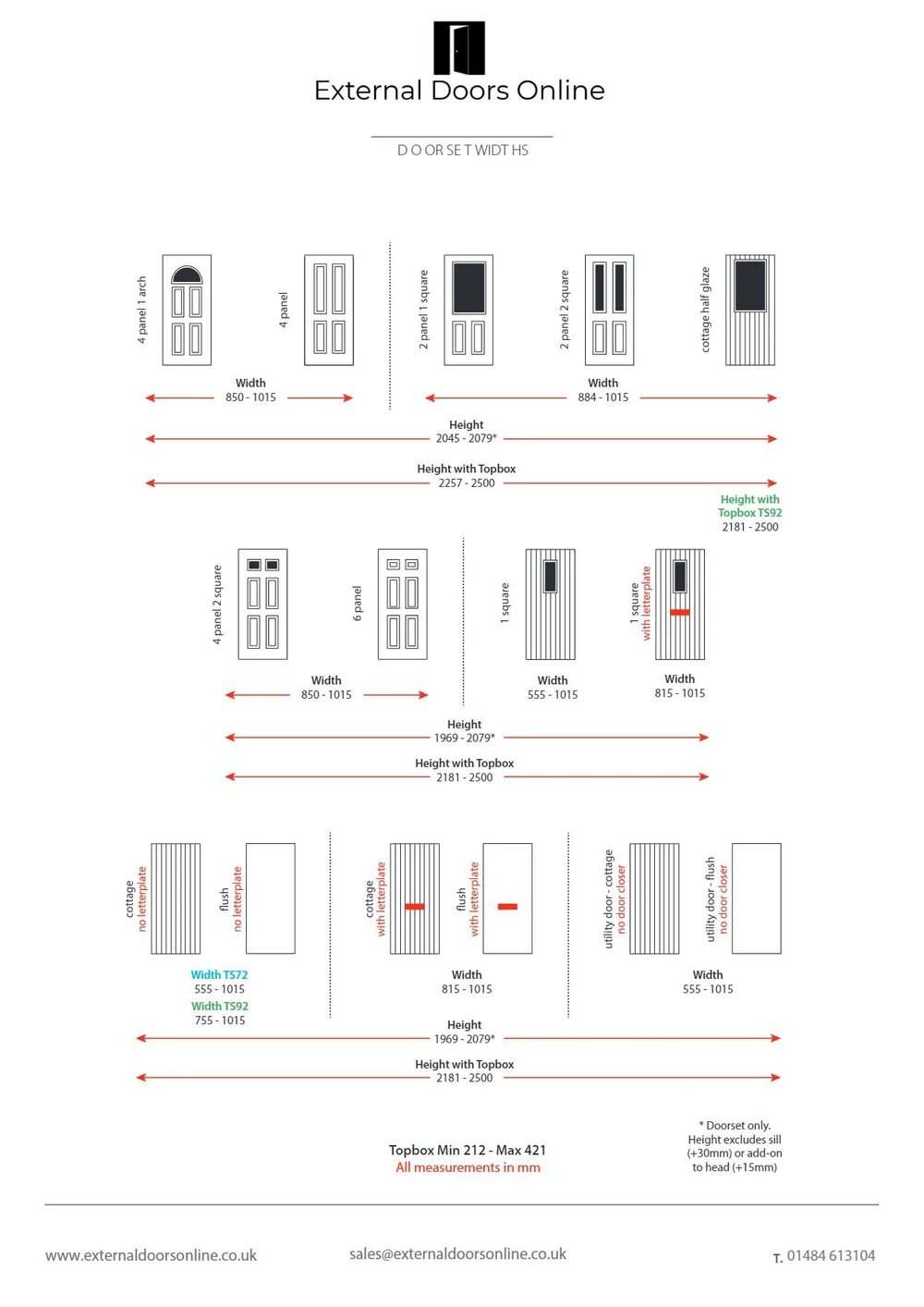 External Doors Online

D O OR SE T WIDT HS

4 panel 1 arch

4 panel

Width
850 - 1015

2 panel 1 square

2 panel 2 square

cottage half glaze

Width
884 - 1015

Height
2045 - 2079*

Height with Topbox
2257 - 2500

Height with Topbox TS92
2181 - 2500

4 panel 2 square

6 panel

Width
850 - 1015

1 square

Width
555 - 1015

1 square with letterplate

Width
815 - 1015

Height
1969 - 2079*

Height with Topbox
2181 - 2500

cottage no letterplate

flush no letterplate

Width TS72
555 - 1015
Width TS92
755 - 1015

cottage with letterplate

flush with letterplate

Width
815 - 1015

utility door - cottage no door closer

utility door - flush no door closer

Width
555 - 1015

Height
1969 - 2079*

Height with Topbox
2181 - 2500

Topbox Min 212 - Max 421
All measurements in mm

* Doorset only.
Height excludes sill (+30mm) or add-on to head (+15mm)

www.externaldoorsonline.co.uk

sales@externaldoorsonline.co.uk

T. 01484 613104