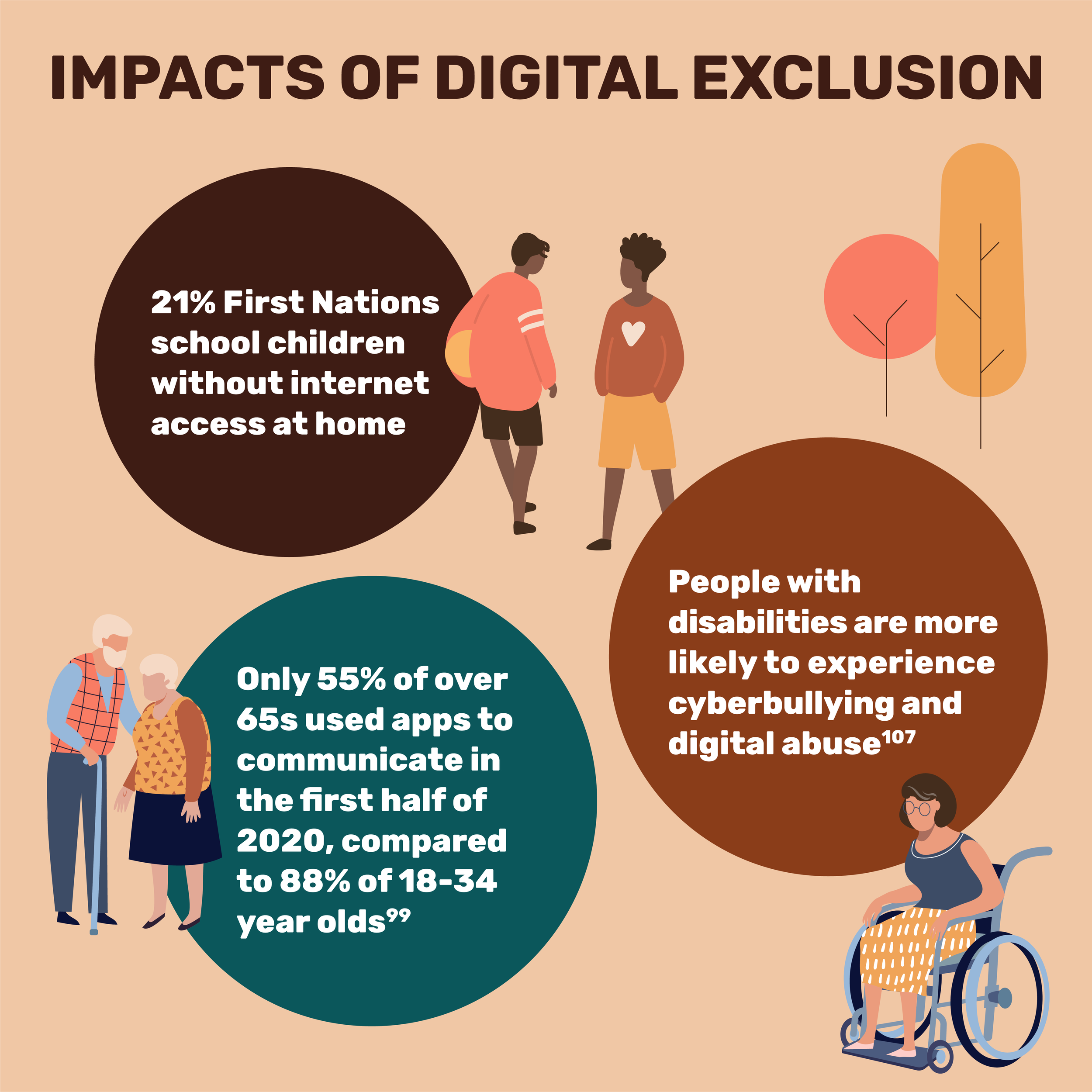 IMPACTS OF DIGITAL EXCLUSION

21% First Nations school children without internet access at home

People with disabilities are more likely to experience cyberbullying and digital abuse$^{107}$

Only 55% of over 65s used apps to communicate in the first half of 2020, compared to 88% of 18-34 year olds$^{99}$