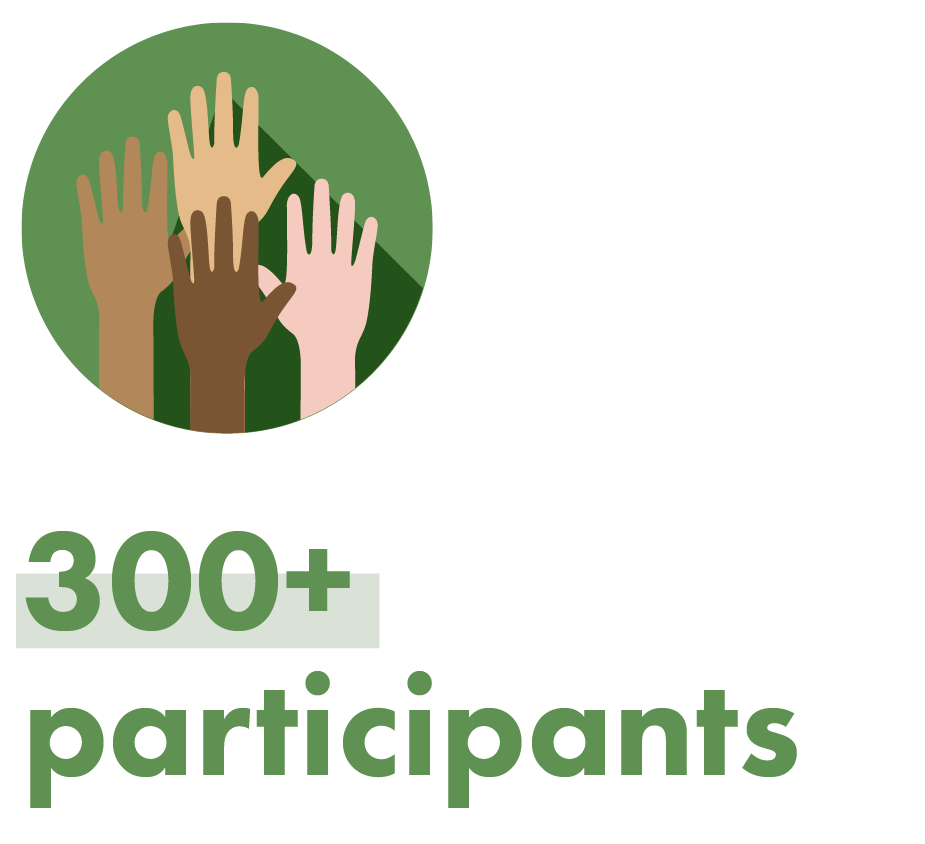 300+
participants