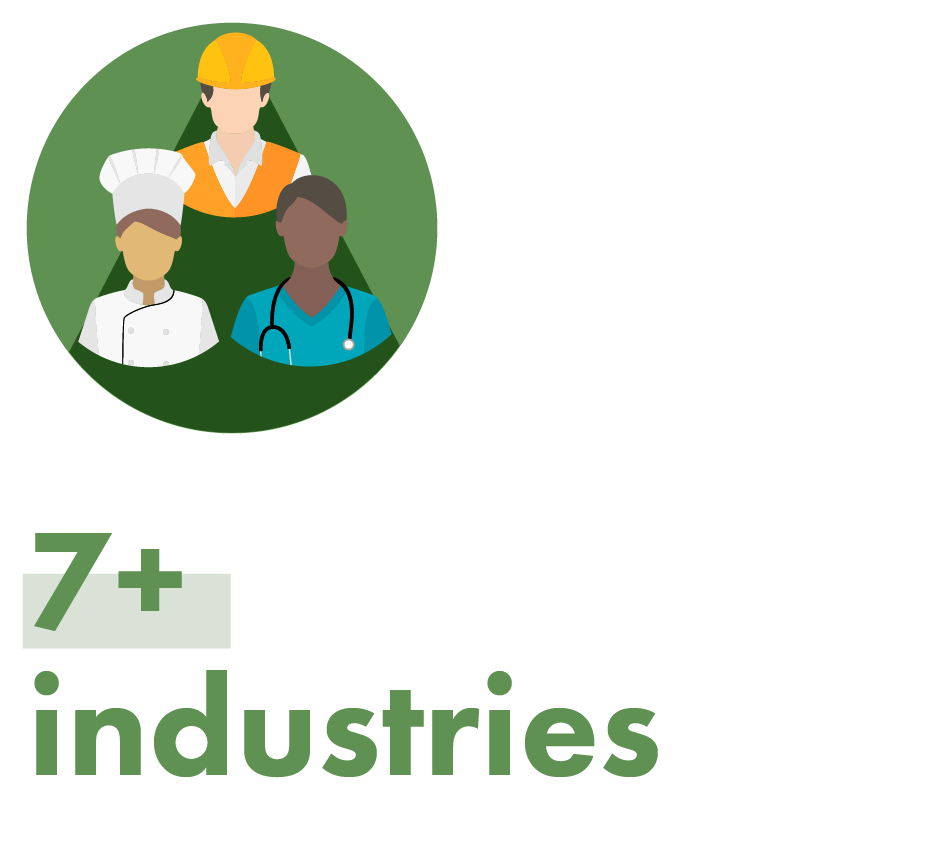 7+
industries