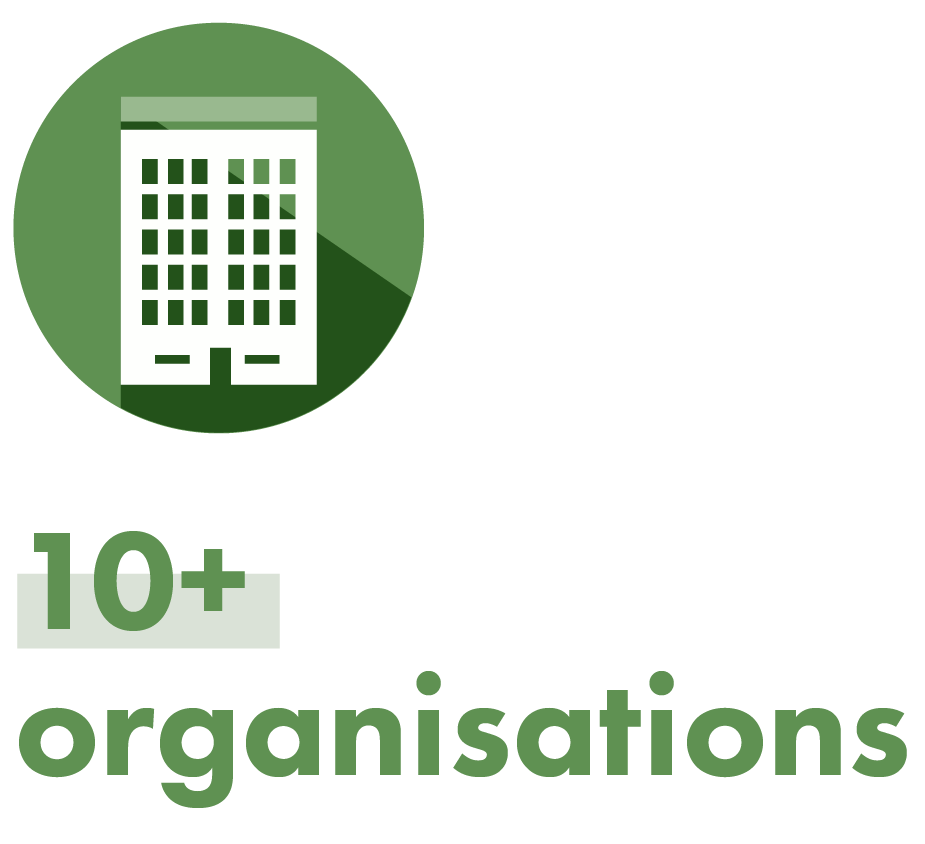 10+
organisations