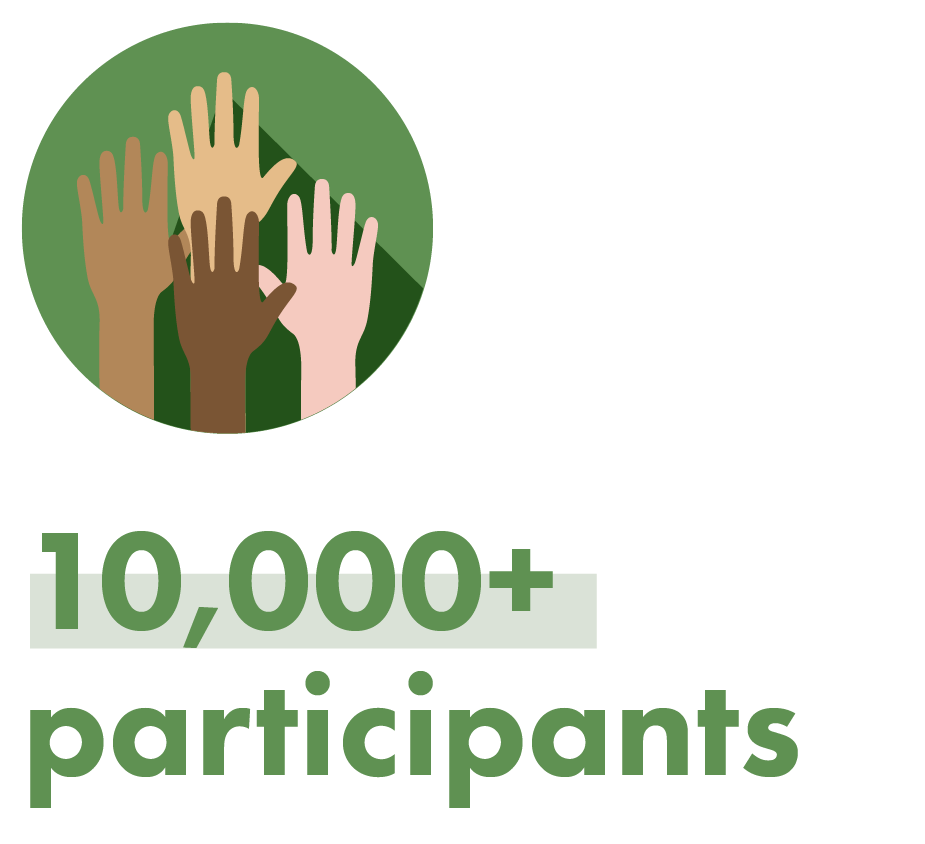 10,000+
participants