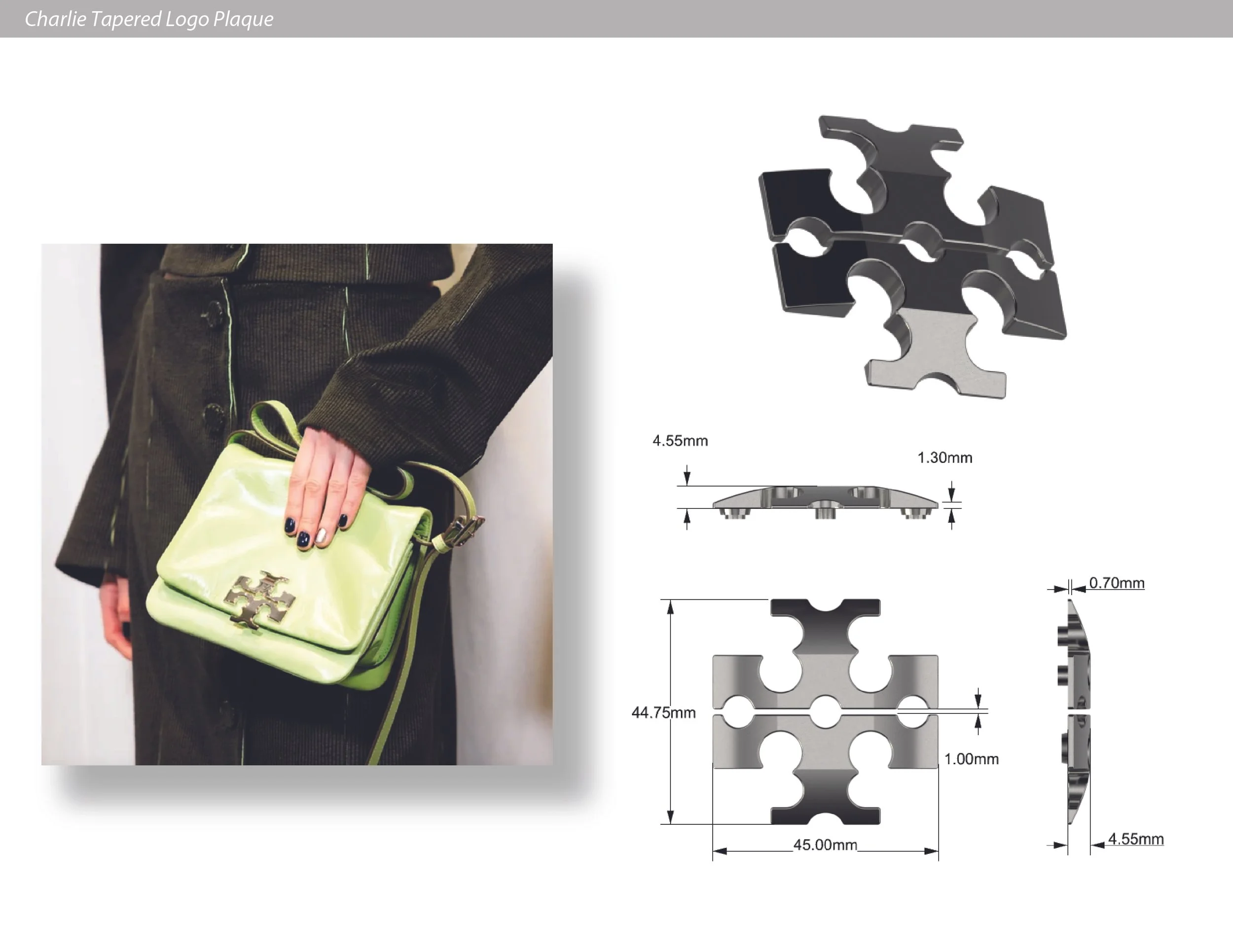 Charlie Tapered Logo Plaque

4.55mm

1.30mm

0.70mm

44.75mm

1.00mm

45.00mm

4.55mm