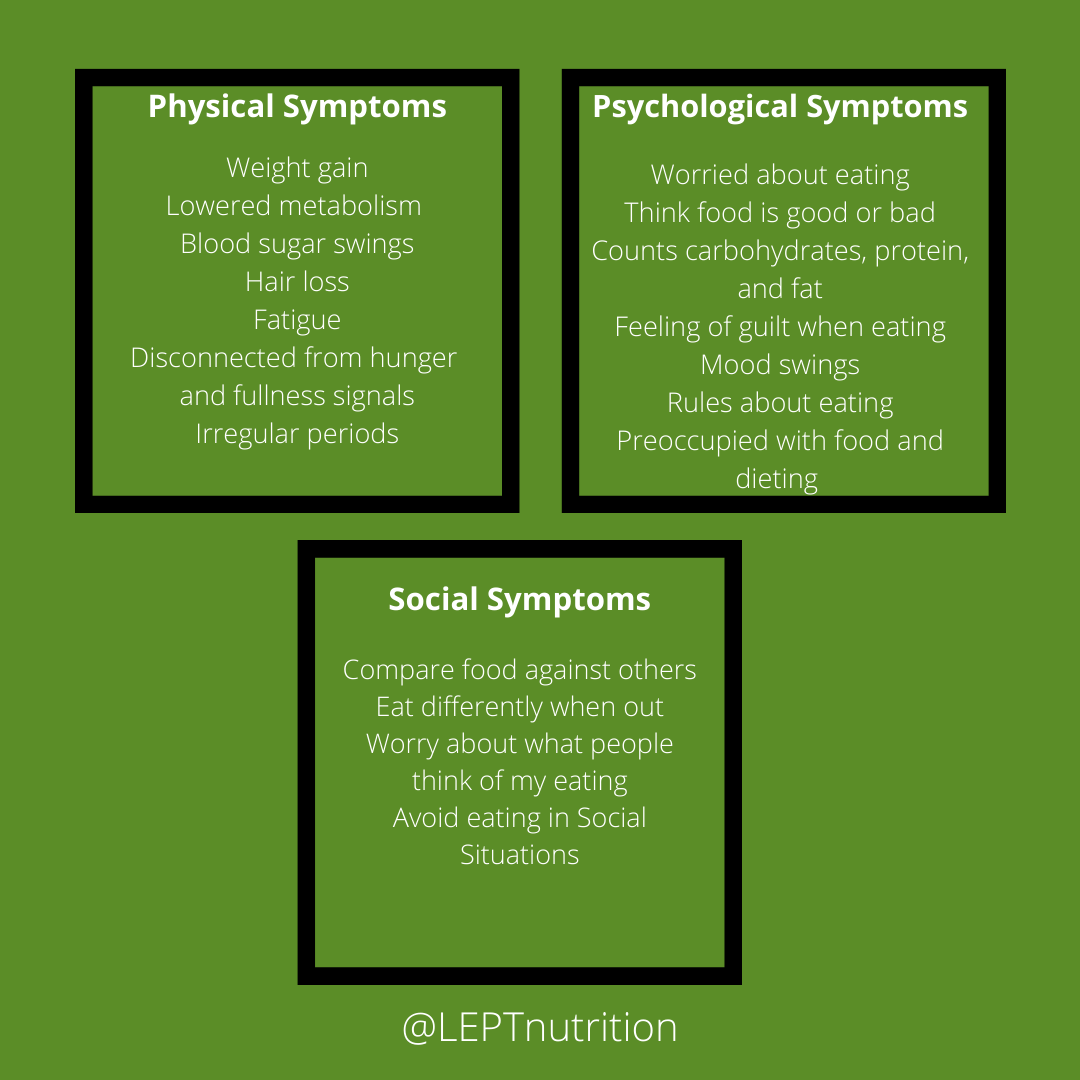 Physical Symptoms

Weight gain
Lowered metabolism
Blood sugar swings
Hair loss
Fatigue
Disconnected from hunger and fullness signals
Irregular periods

Psychological Symptoms

Worried about eating
Think food is good or bad
Counts carbohydrates, protein, and fat
Feeling of guilt when eating
Mood swings
Rules about eating
Preoccupied with food and dieting

Social Symptoms

Compare food against others
Eat differently when out
Worry about what people think of my eating
Avoid eating in Social Situations

@LEPTnutrition