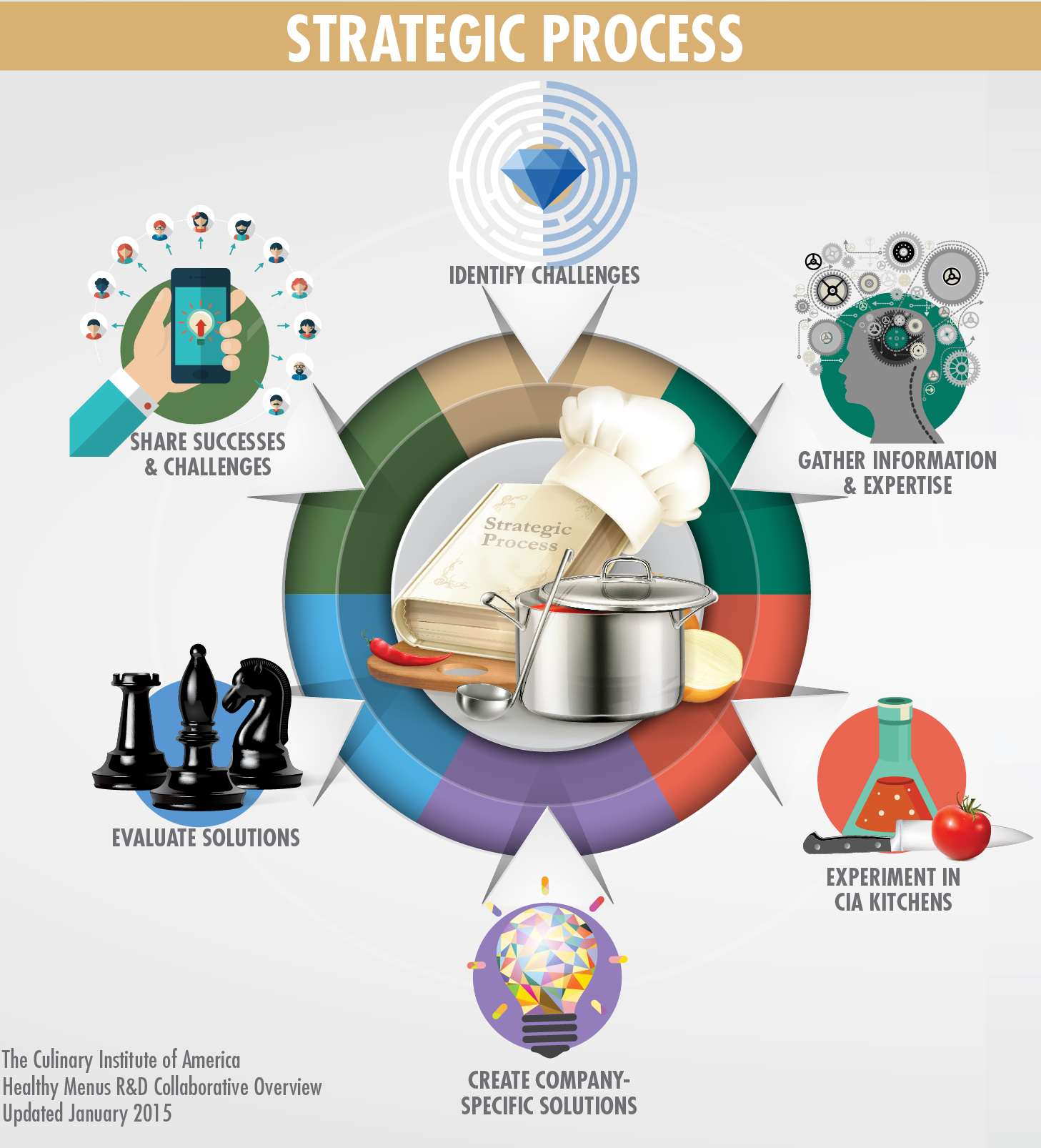 STRATEGIC PROCESS

IDENTIFY CHALLENGES

GATHER INFORMATION & EXPERTISE

EXPERIMENT IN CIA KITCHENS

CREATE COMPANY-SPECIFIC SOLUTIONS

EVALUATE SOLUTIONS

SHARE SUCCESSES & CHALLENGES

Strategic Process

The Culinary Institute of America
Healthy Menus R&D Collaborative Overview
Updated January 2015