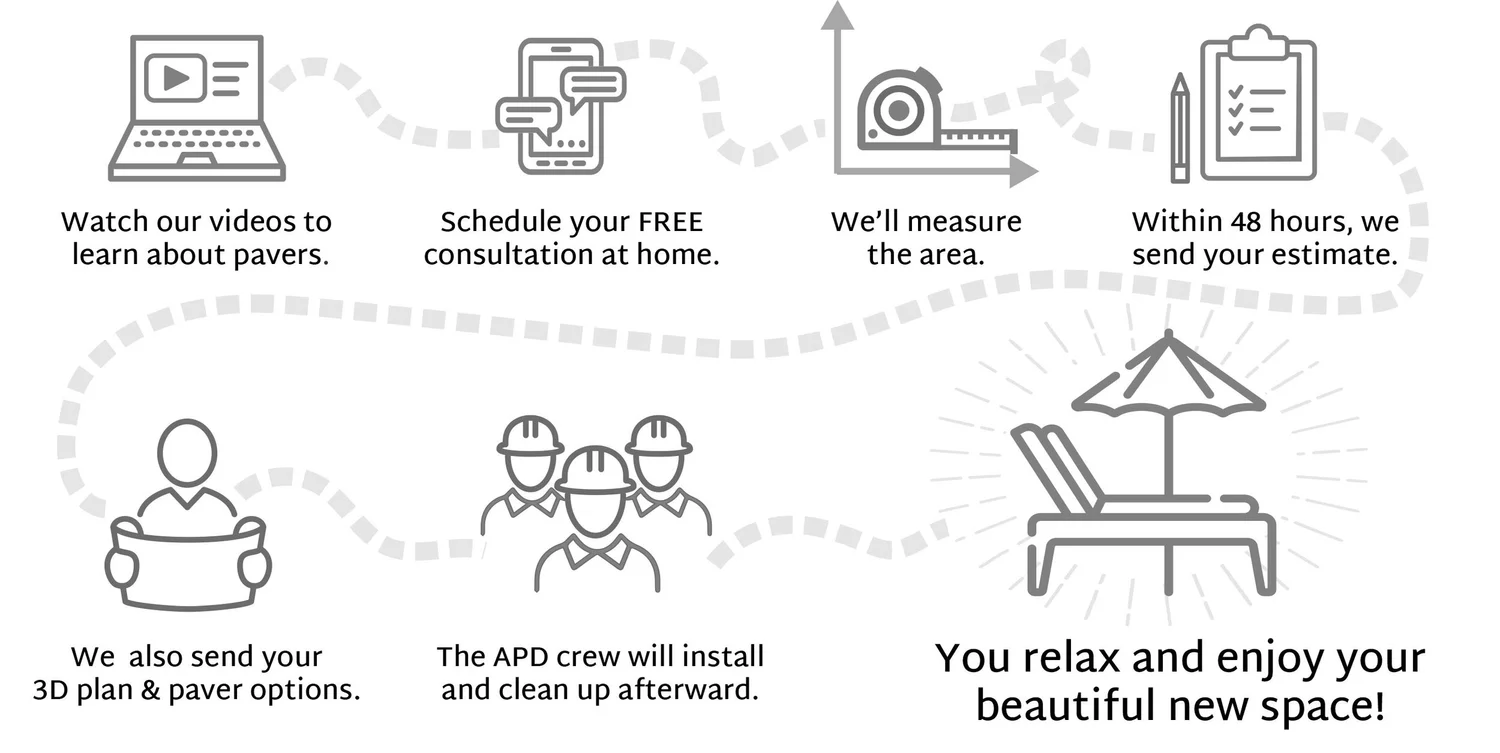 Watch our videos to learn about pavers.

Schedule your FREE consultation at home.

We'll measure the area.

Within 48 hours, we send your estimate.

We also send your 3D plan & paver options.

The APD crew will install and clean up afterward.

You relax and enjoy your beautiful new space!