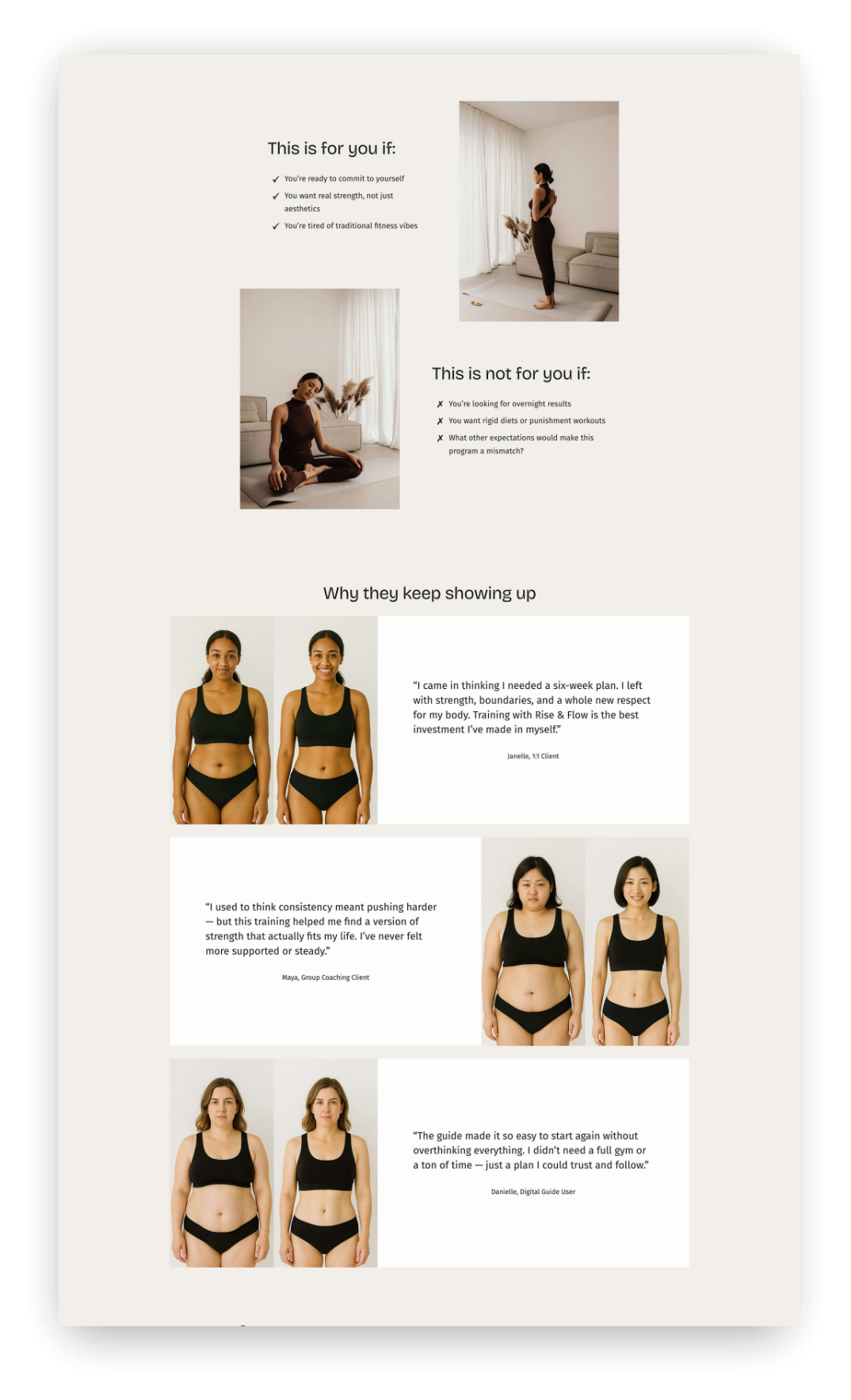 This is for you if:

✓ You're ready to commit to yourself
✓ You want real strength, not just aesthetics
✓ You're tired of traditional fitness vibes

This is not for you if:

✗ You're looking for overnight results
✗ You want rigid diets or punishment workouts
✗ What other expectations would make this program a mismatch?

Why they keep showing up

"I came in thinking I needed a six-week plan. I left with strength, boundaries, and a whole new respect for my body. Training with Rise & Flow is the best investment I've made in myself."

Janelle, 1:1 Client

"I used to think consistency meant pushing harder — but this training helped me find a version of strength that actually fits my life. I've never felt more supported or steady."

Maya, Group Coaching Client

"The guide made it so easy to start again without overthinking everything. I didn't need a full gym or a ton of time — just a plan I could trust and follow."

Danielle, Digital Guide User