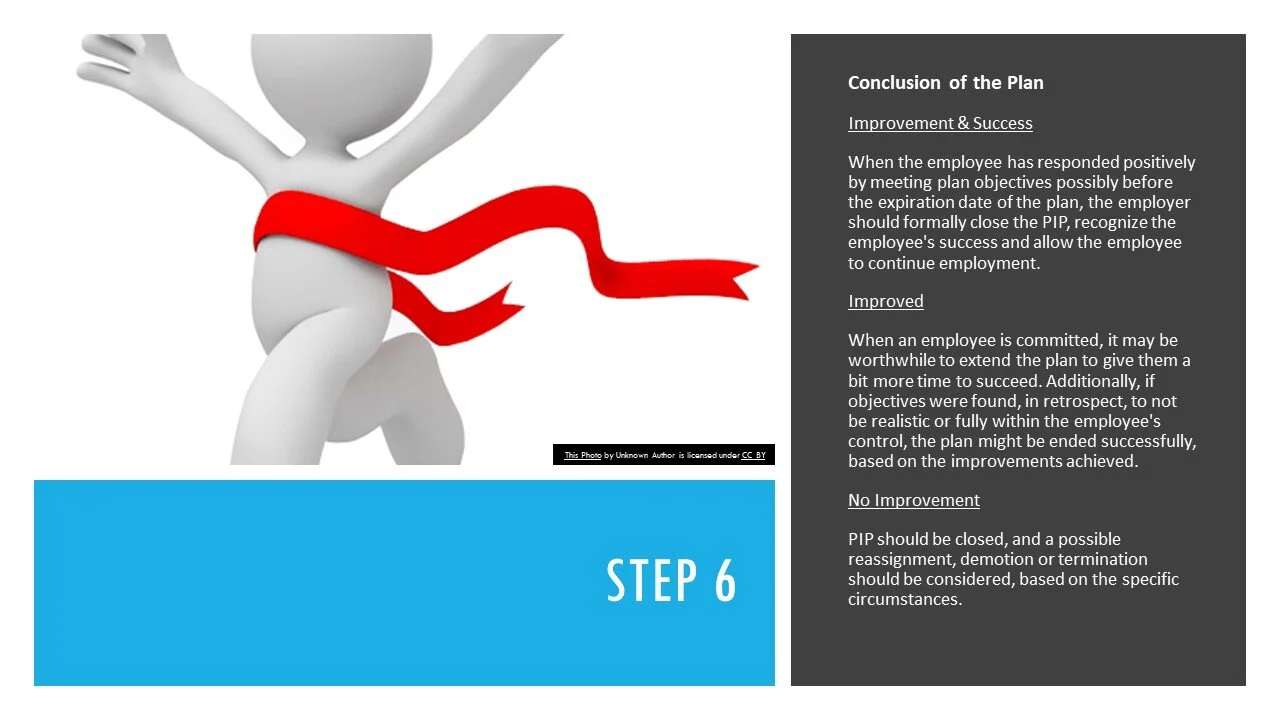 This Photo by Unknown Author is licensed under CC BY

STEP 6

Conclusion of the Plan

Improvement & Success

When the employee has responded positively by meeting plan objectives possibly before the expiration date of the plan, the employer should formally close the PIP, recognize the employee's success and allow the employee to continue employment.

Improved

When an employee is committed, it may be worthwhile to extend the plan to give them a bit more time to succeed. Additionally, if objectives were found, in retrospect, to not be realistic or fully within the employee's control, the plan might be ended successfully, based on the improvements achieved.

No Improvement

PIP should be closed, and a possible reassignment, demotion or termination should be considered, based on the specific circumstances.