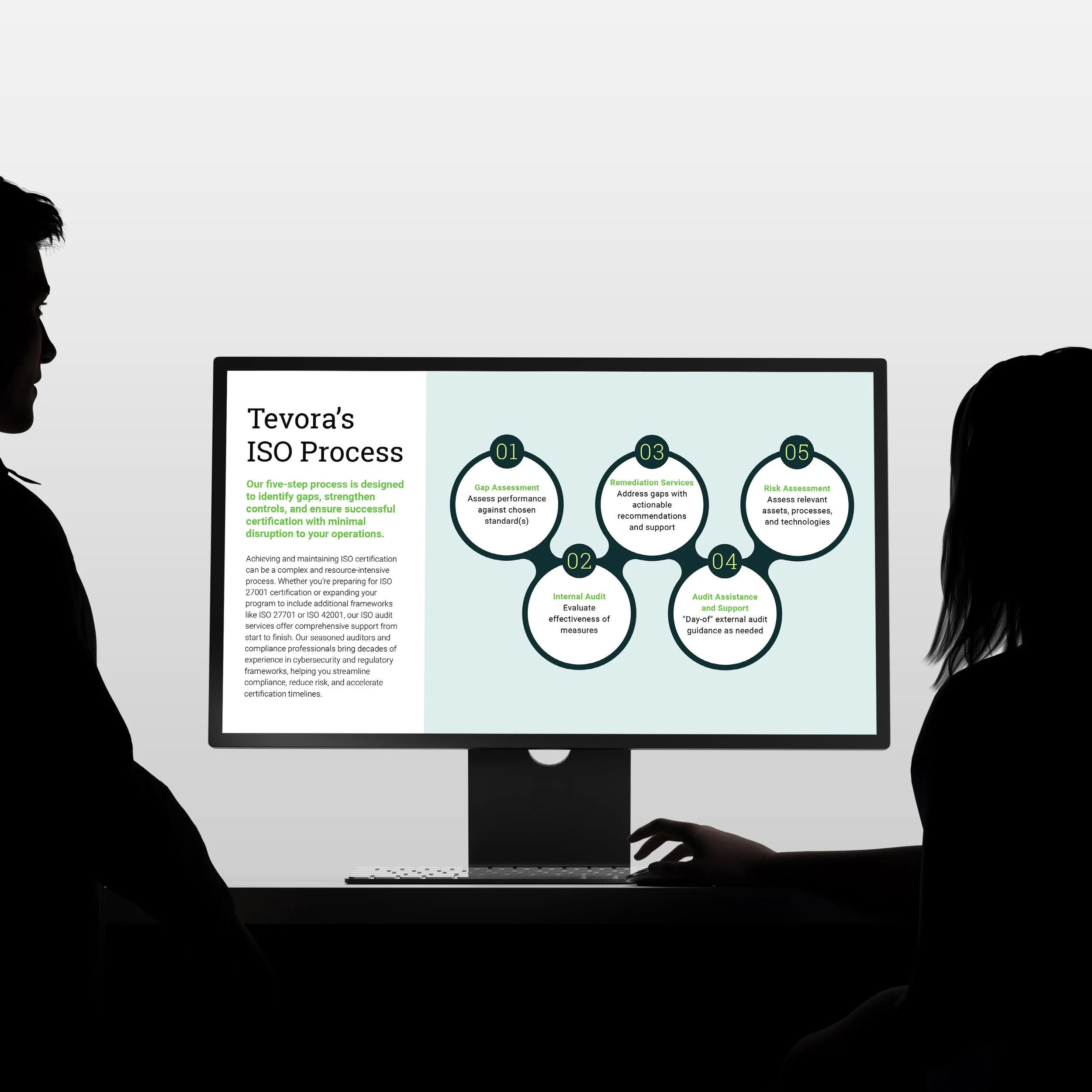 Tevora's ISO Process

Our five-step process is designed to identify gaps, strengthen controls, and ensure successful certification with minimal disruption to your operations.

Achieving and maintaining ISO certification can be a complex and resource-intensive process. Whether you're preparing for ISO 27001 certification or expanding your program to include additional frameworks like ISO 27701 or ISO 42001, our ISO audit services offer comprehensive support from start to finish. Our seasoned auditors and compliance professionals bring decades of experience in cybersecurity and regulatory frameworks, helping you streamline compliance, reduce risk, and accelerate certification timelines.

01
Gap Assessment
Assess performance against chosen standard(s)

02
Internal Audit
Evaluate effectiveness of measures

03
Remediation Services
Address gaps with actionable recommendations and support

04
Audit Assistance and Support
"Day-of" external audit guidance as needed

05
Risk Assessment
Assess relevant assets, processes, and technologies