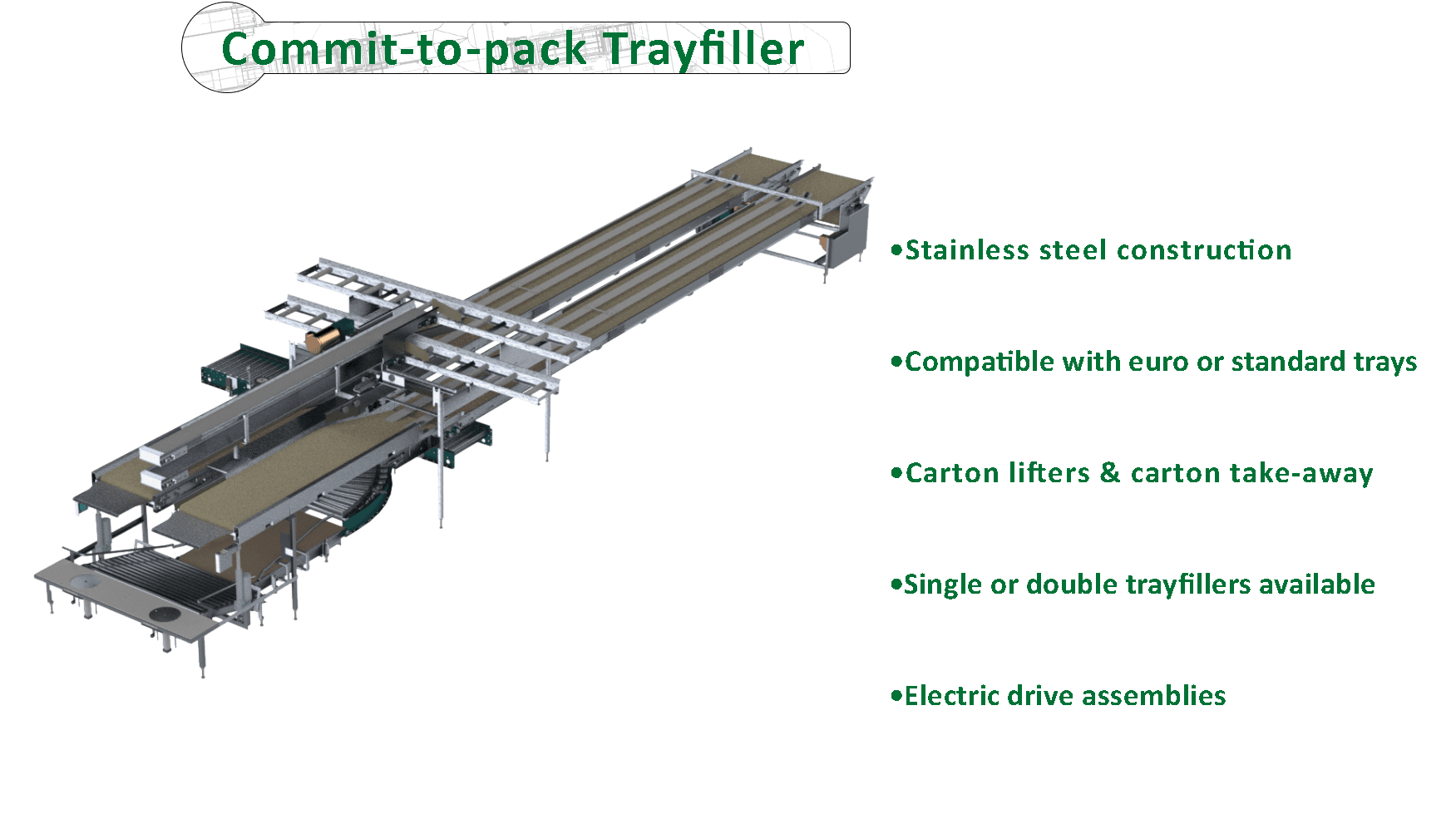 Commit-to-pack Trayfiller

•Stainless steel construction

•Compatible with euro or standard trays

•Carton lifters & carton take-away

•Single or double trayfillers available

•Electric drive assemblies