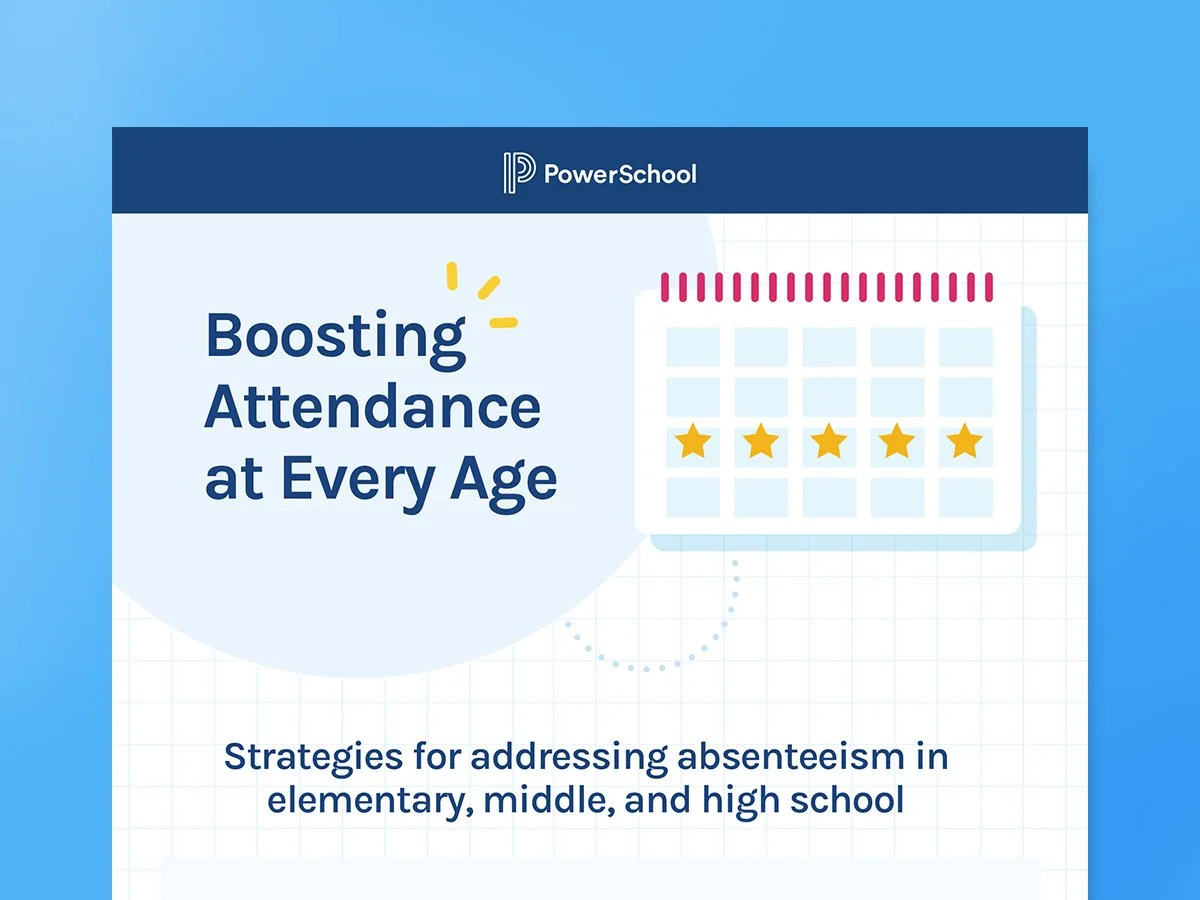 PowerSchool

Boosting Attendance at Every Age

Strategies for addressing absenteeism in elementary, middle, and high school