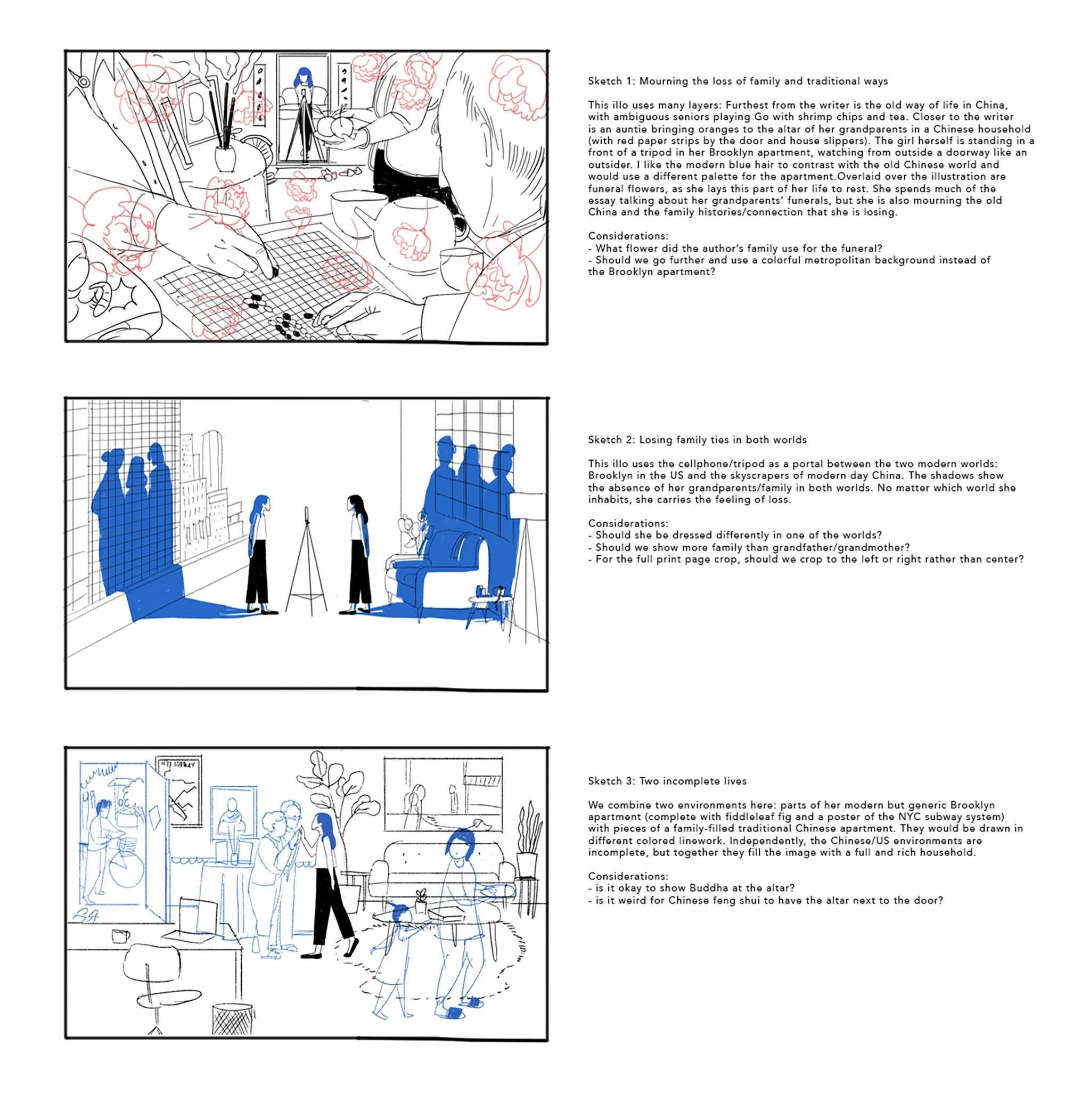 Sketch 1: Mourning the loss of family and traditional ways

This illo uses many layers: Furthest from the writer is the old way of life in China, with ambiguous seniors playing Go with shrimp chips and tea. Closer to the writer is an auntie bringing oranges to the altar of her grandparents in a Chinese household (with red paper strips by the door and house slippers). The girl herself is standing in a front of a tripod in her Brooklyn apartment, watching from outside a doorway like an outsider. I like the modern blue hair to contrast with the old Chinese world and would use a different palette for the apartment.Overlaid over the illustration are funeral flowers, as she lays this part of her life to rest. She spends much of the essay talking about her grandparents' funerals, but she is also mourning the old China and the family histories/connection that she is losing.

Considerations:
- What flower did the author's family use for the funeral?
- Should we go further and use a colorful metropolitan background instead of the Brooklyn apartment?

Sketch 2: Losing family ties in both worlds

This illo uses the cellphone/tripod as a portal between the two modern worlds: Brooklyn in the US and the skyscrapers of modern day China. The shadows show the absence of her grandparents/family in both worlds. No matter which world she inhabits, she carries the feeling of loss.

Considerations:
- Should she be dressed differently in one of the worlds?
- Should we show more family than grandfather/grandmother?
- For the full print page crop, should we crop to the left or right rather than center?

NYC SUBWAY

Sketch 3: Two incomplete lives

We combine two environments here: parts of her modern but generic Brooklyn apartment (complete with fiddleleaf fig and a poster of the NYC subway system) with pieces of a family-filled traditional Chinese apartment. They would be drawn in different colored linework. Independently, the Chinese/US environments are incomplete, but together they fill the image with a full and rich household.

Considerations:
- is it okay to show Buddha at the altar?
- is it weird for Chinese feng shui to have the altar next to the door?