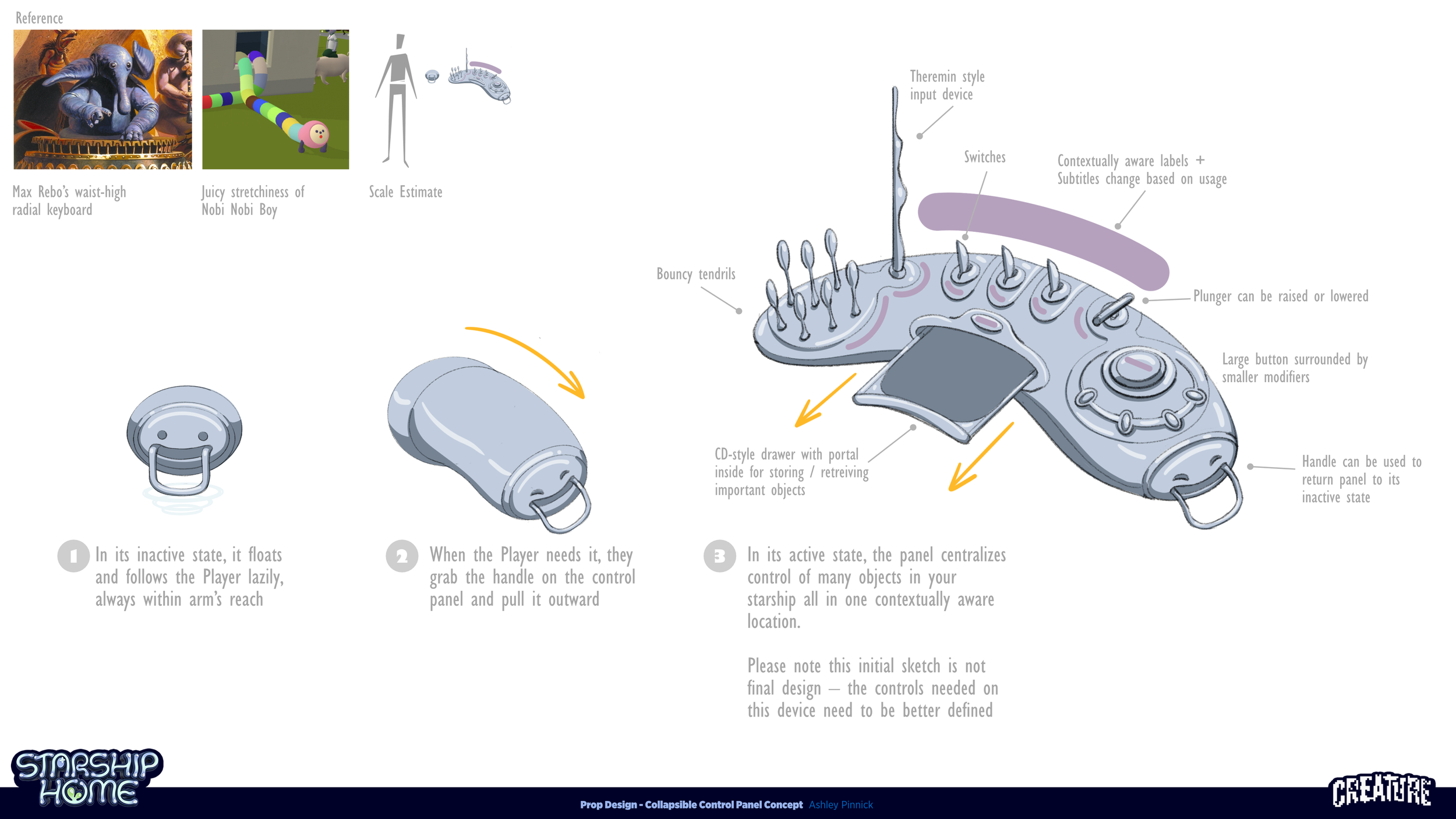 Reference

Max Rebo's waist-high radial keyboard

Juicy stretchiness of Nobi Nobi Boy

Scale Estimate

Theremin style input device

Switches

Contextually aware labels + Subtitles change based on usage

Bouncy tendrils

Plunger can be raised or lowered

Large button surrounded by smaller modifiers

CD-style drawer with portal inside for storing / retreiving important objects

Handle can be used to return panel to its inactive state

1 In its inactive state, it floats and follows the Player lazily, always within arm's reach

2 When the Player needs it, they grab the handle on the control panel and pull it outward

3 In its active state, the panel centralizes control of many objects in your starship all in one contextually aware location.

Please note this initial sketch is not final design — the controls needed on this device need to be better defined

STARSHIP HOME

Prop Design - Collapsible Control Panel Concept Ashley Pinnick

CREATURE