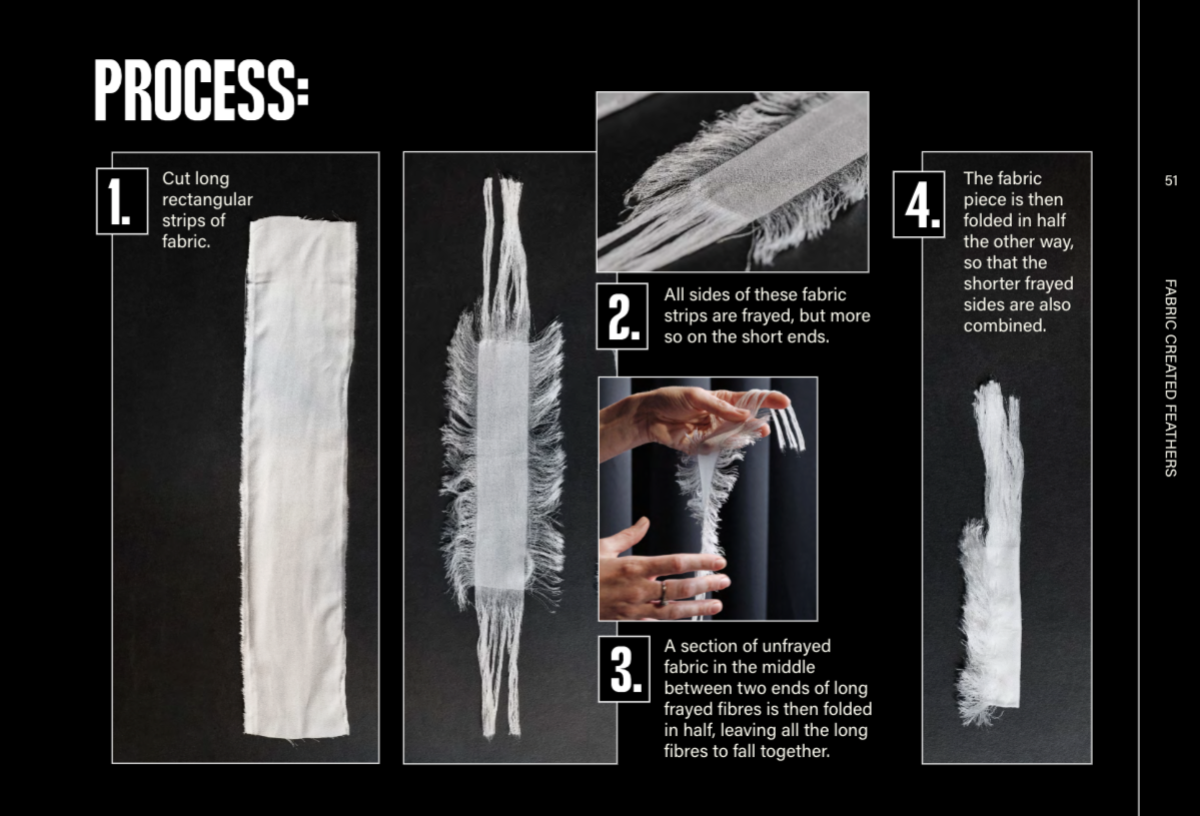 PROCESS:

1. Cut long rectangular strips of fabric.

2. All sides of these fabric strips are frayed, but more so on the short ends.

3. A section of unfrayed fabric in the middle between two ends of long frayed fibres is then folded in half, leaving all the long fibres to fall together.

4. The fabric piece is then folded in half the other way, so that the shorter frayed sides are also combined.

51

FABRIC CREATED FEATHERS