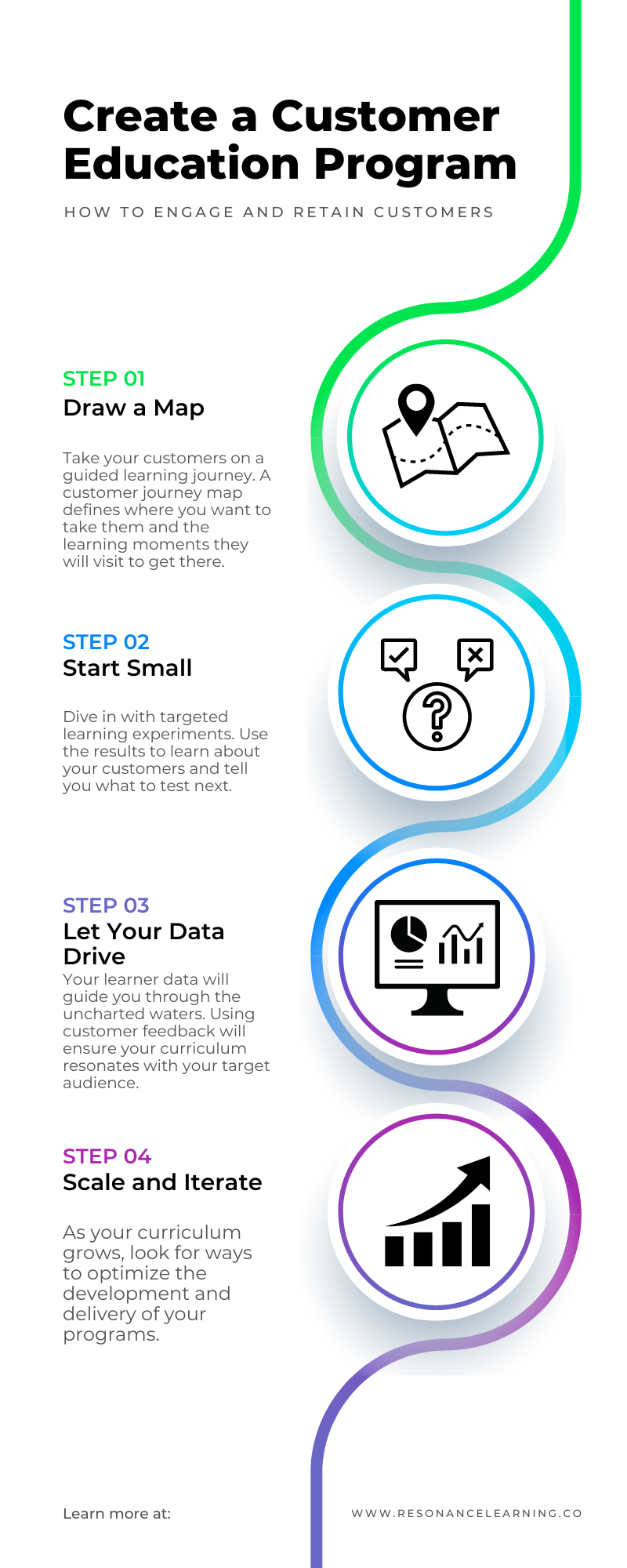 Create a Customer Education Program

HOW TO ENGAGE AND RETAIN CUSTOMERS

STEP 01
Draw a Map

Take your customers on a guided learning journey. A customer journey map defines where you want to take them and the learning moments they will visit to get there.

STEP 02
Start Small

Dive in with targeted learning experiments. Use the results to learn about your customers and tell you what to test next.

STEP 03
Let Your Data Drive
Your learner data will guide you through the uncharted waters. Using customer feedback will ensure your curriculum resonates with your target audience.

STEP 04
Scale and Iterate

As your curriculum grows, look for ways to optimize the development and delivery of your programs.

Learn more at:

WWW.RESONANCELEARNING.CO