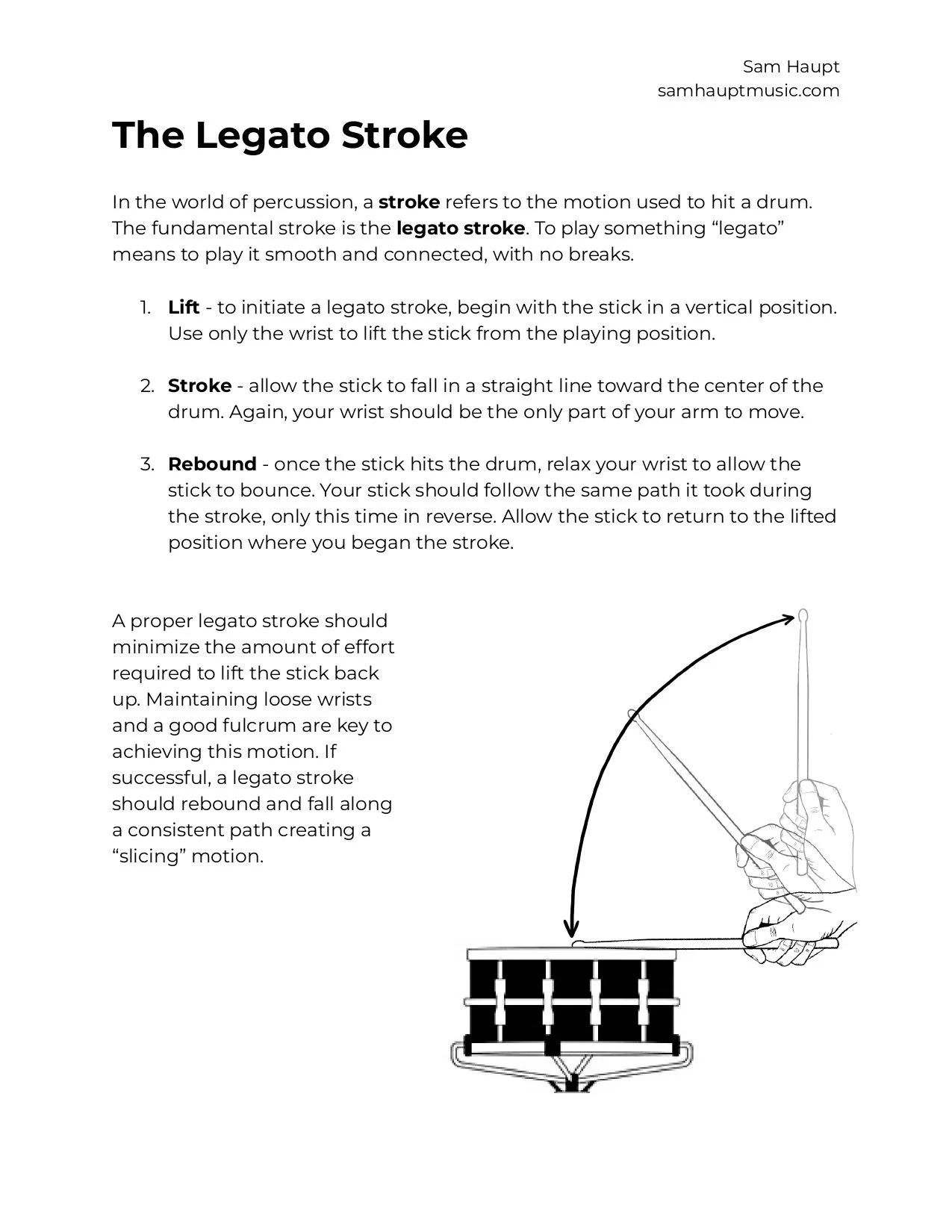 Sam Haupt
samhauptmusic.com

The Legato Stroke

In the world of percussion, a stroke refers to the motion used to hit a drum. The fundamental stroke is the legato stroke. To play something “legato” means to play it smooth and connected, with no breaks.

1. Lift - to initiate a legato stroke, begin with the stick in a vertical position. Use only the wrist to lift the stick from the playing position.

2. Stroke - allow the stick to fall in a straight line toward the center of the drum. Again, your wrist should be the only part of your arm to move.

3. Rebound - once the stick hits the drum, relax your wrist to allow the stick to bounce. Your stick should follow the same path it took during the stroke, only this time in reverse. Allow the stick to return to the lifted position where you began the stroke.

A proper legato stroke should minimize the amount of effort required to lift the stick back up. Maintaining loose wrists and a good fulcrum are key to achieving this motion. If successful, a legato stroke should rebound and fall along a consistent path creating a “slicing” motion.