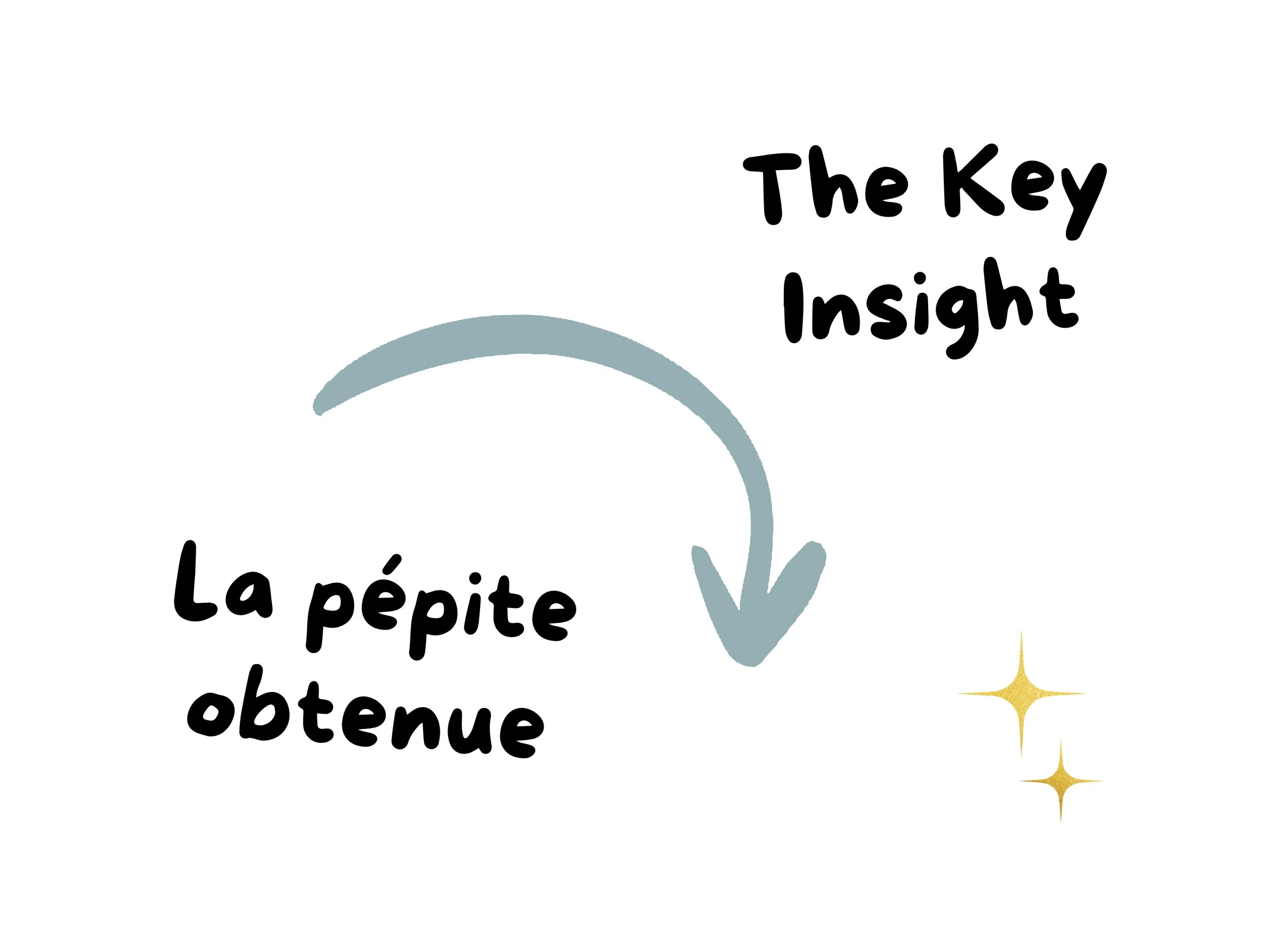 The Key Insight

La pépite obtenue