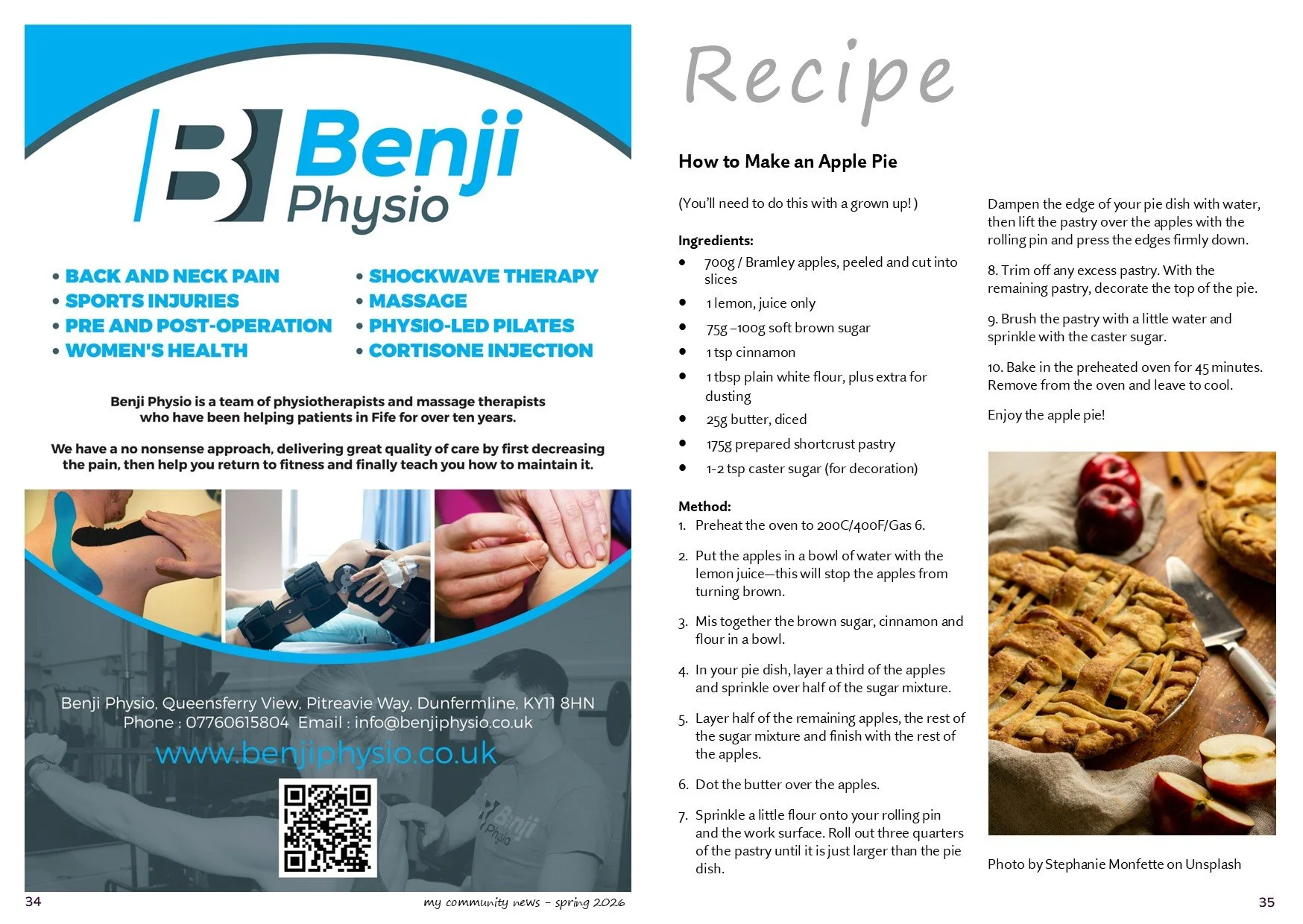 Benji Physio

• BACK AND NECK PAIN
• SPORTS INJURIES
• PRE AND POST-OPERATION
• WOMEN'S HEALTH

• SHOCKWAVE THERAPY
• MASSAGE
• PHYSIO-LED PILATES
• CORTISONE INJECTION

Benji Physio is a team of physiotherapists and massage therapists who have been helping patients in Fife for over ten years.

We have a no nonsense approach, delivering great quality of care by first decreasing the pain, then help you return to fitness and finally teach you how to maintain it.

Benji Physio, Queensferry View, Pitreavie Way, Dunfermline, KY11 8HN
Phone : 07760615804 Email : info@benjiphysio.co.uk
www.benjiphysio.co.uk

Benji Physio

34 my community news - spring 2026

Recipe

How to Make an Apple Pie

(You'll need to do this with a grown up! )

Ingredients:
• 700g / Bramley apples, peeled and cut into slices
• 1 lemon, juice only
• 75g –100g soft brown sugar
• 1 tsp cinnamon
• 1 tbsp plain white flour, plus extra for dusting
• 25g butter, diced
• 175g prepared shortcrust pastry
• 1-2 tsp caster sugar (for decoration)

Method:
1. Preheat the oven to 200C/400F/Gas 6.
2. Put the apples in a bowl of water with the lemon juice—this will stop the apples from turning brown.
3. Mis together the brown sugar, cinnamon and flour in a bowl.
4. In your pie dish, layer a third of the apples and sprinkle over half of the sugar mixture.
5. Layer half of the remaining apples, the rest of the sugar mixture and finish with the rest of the apples.
6. Dot the butter over the apples.
7. Sprinkle a little flour onto your rolling pin and the work surface. Roll out three quarters of the pastry until it is just larger than the pie dish.

Dampen the edge of your pie dish with water, then lift the pastry over the apples with the rolling pin and press the edges firmly down.

8. Trim off any excess pastry. With the remaining pastry, decorate the top of the pie.

9. Brush the pastry with a little water and sprinkle with the caster sugar.

10. Bake in the preheated oven for 45 minutes. Remove from the oven and leave to cool.

Enjoy the apple pie!

Photo by Stephanie Monfette on Unsplash

35