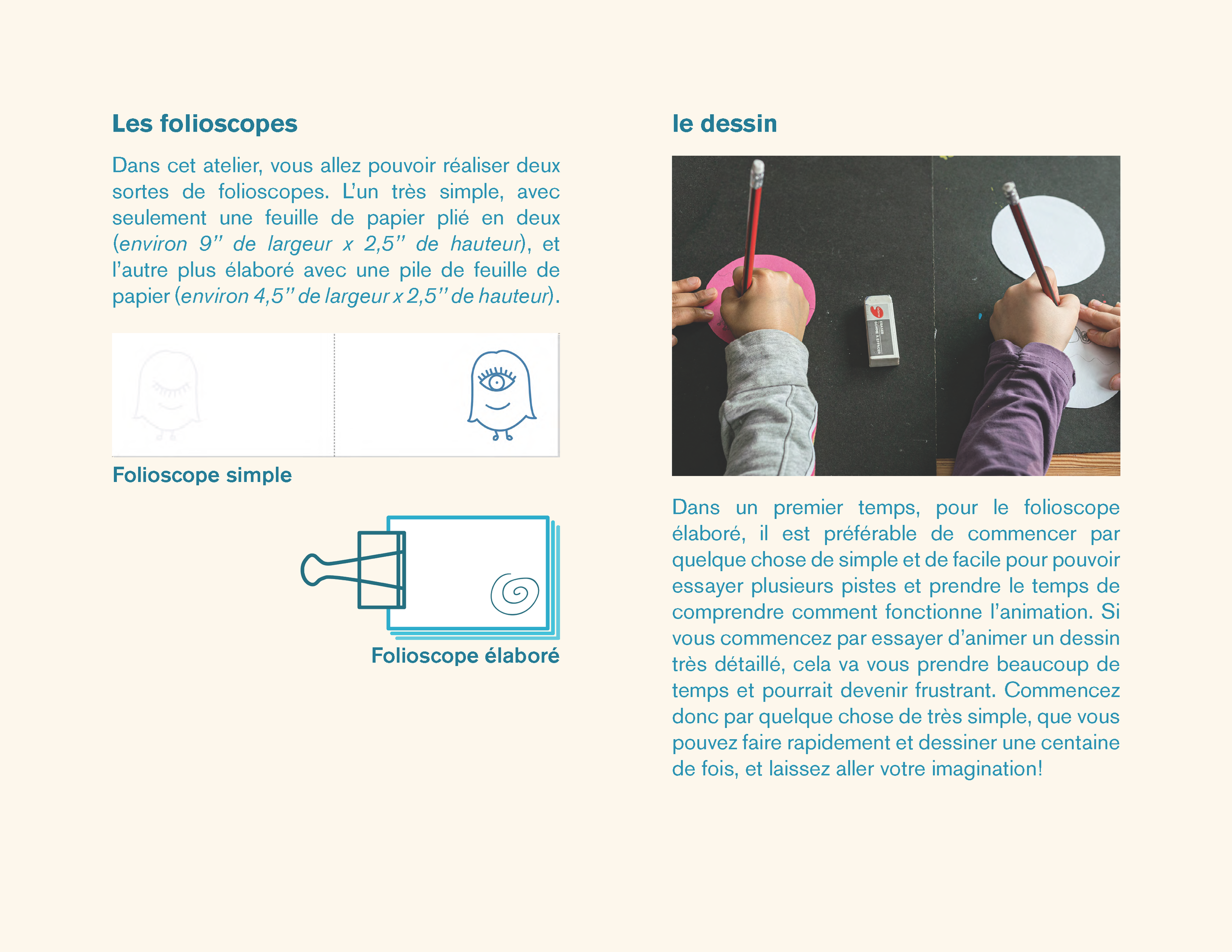 Les folioscopes

Dans cet atelier, vous allez pouvoir réaliser deux sortes de folioscopes. L'un très simple, avec seulement une feuille de papier plié en deux (environ 9'' de largeur x 2,5'' de hauteur), et l'autre plus élaboré avec une pile de feuille de papier (environ 4,5'' de largeur x 2,5'' de hauteur).

Folioscope simple

Folioscope élaboré

le dessin

ERASER GOMME À EFFACER

Dans un premier temps, pour le folioscope élaboré, il est préférable de commencer par quelque chose de simple et de facile pour pouvoir essayer plusieurs pistes et prendre le temps de comprendre comment fonctionne l'animation. Si vous commencez par essayer d'animer un dessin très détaillé, cela va vous prendre beaucoup de temps et pourrait devenir frustrant. Commencez donc par quelque chose de très simple, que vous pouvez faire rapidement et dessiner une centaine de fois, et laissez aller votre imagination!