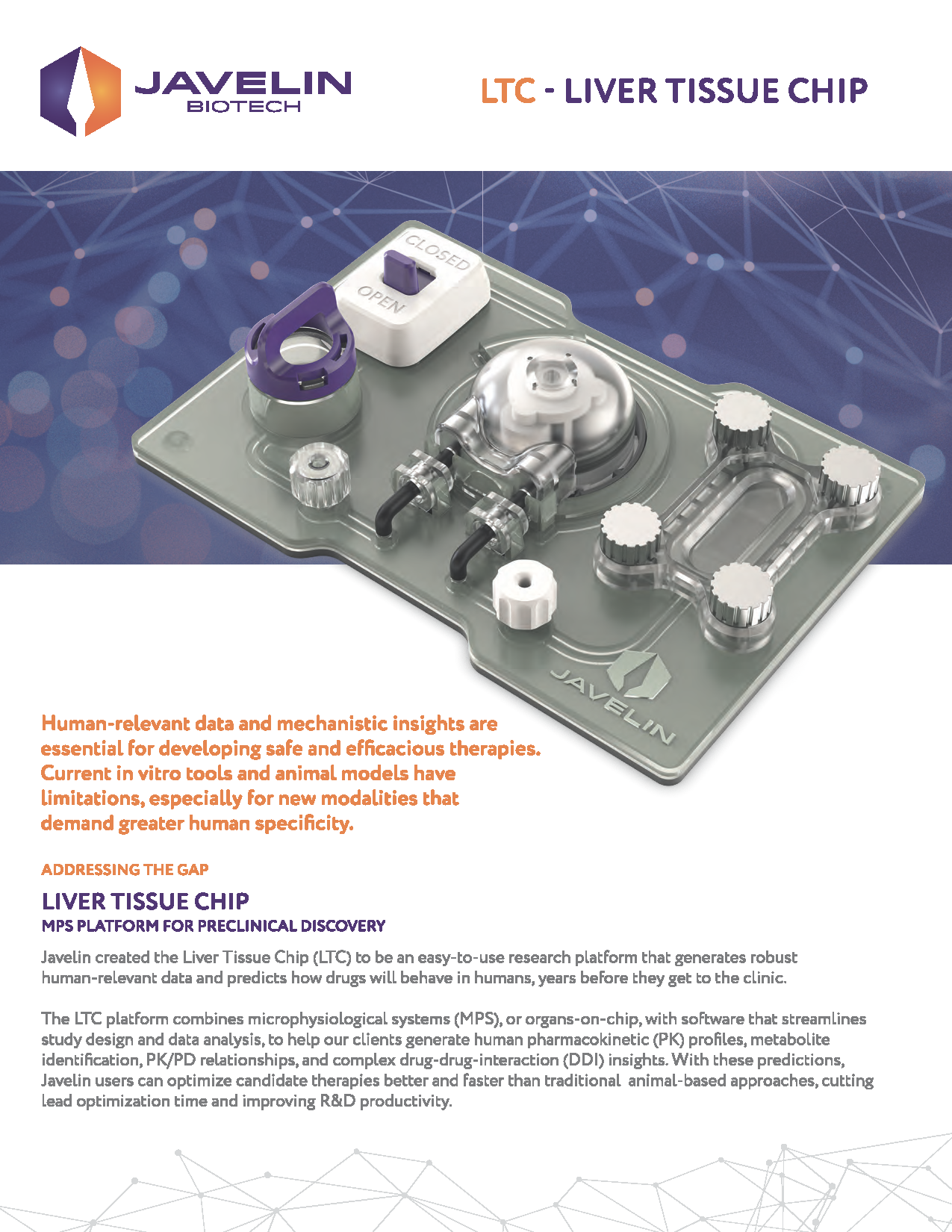 JAVELIN
BIOTECH

LTC - LIVER TISSUE CHIP

CLOSED
OPEN

JAVELIN

Human-relevant data and mechanistic insights are essential for developing safe and efficacious therapies. Current in vitro tools and animal models have limitations, especially for new modalities that demand greater human specificity.

ADDRESSING THE GAP

LIVER TISSUE CHIP
MPS PLATFORM FOR PRECLINICAL DISCOVERY

Javelin created the Liver Tissue Chip (LTC) to be an easy-to-use research platform that generates robust human-relevant data and predicts how drugs will behave in humans, years before they get to the clinic.

The LTC platform combines microphysiological systems (MPS), or organs-on-chip, with software that streamlines study design and data analysis, to help our clients generate human pharmacokinetic (PK) profiles, metabolite identification, PK/PD relationships, and complex drug-drug-interaction (DDI) insights. With these predictions, Javelin users can optimize candidate therapies better and faster than traditional animal-based approaches, cutting lead optimization time and improving R&D productivity.