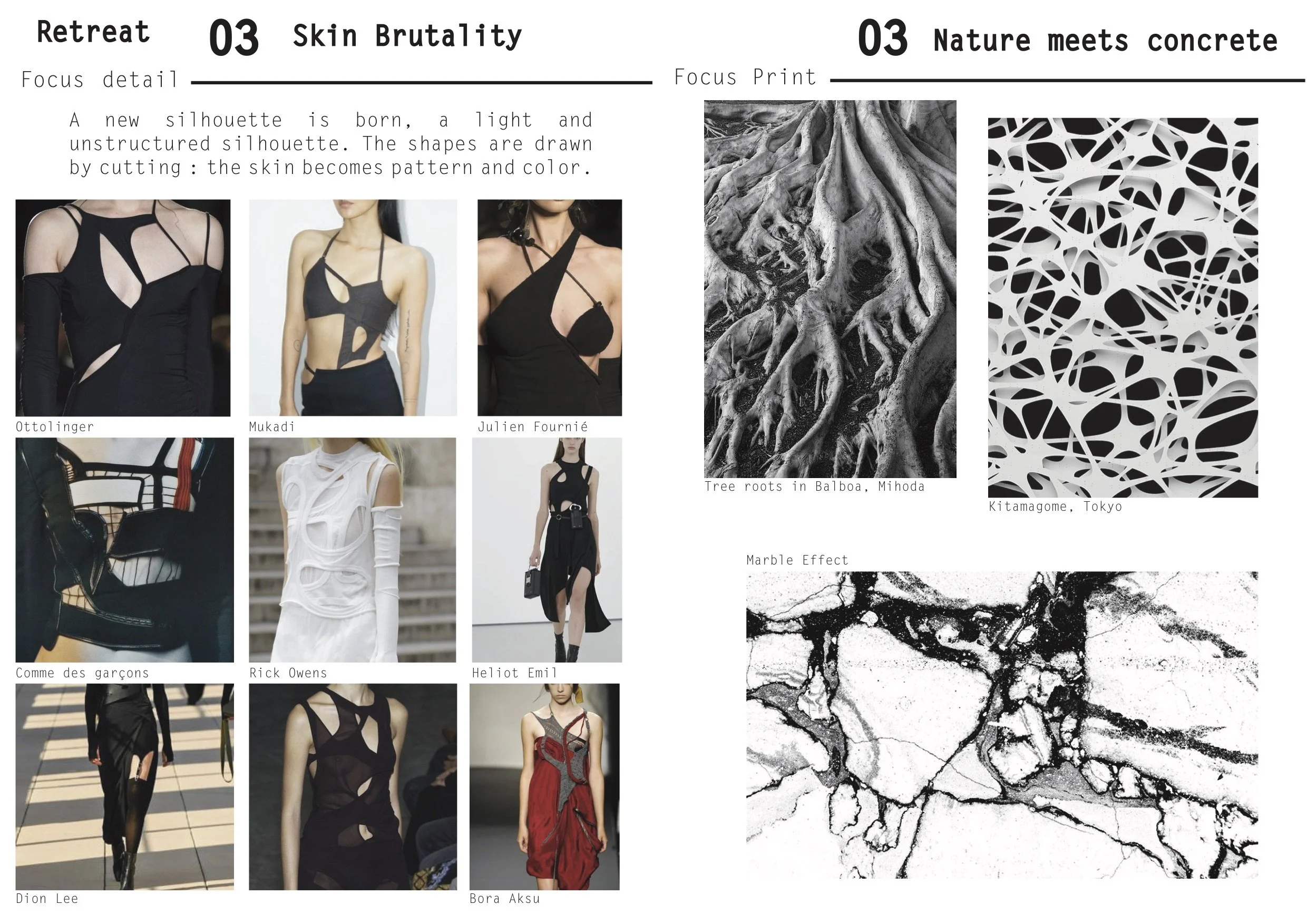 Retreat 03 Skin Brutality

Focus detail

A new silhouette is born, a light and unstructured silhouette. The shapes are drawn by cutting : the skin becomes pattern and color.

Ottolinger

Mukadi

Julien Fournié

Comme des garçons

Rick Owens

Heliot Emil

Dion Lee

Bora Aksu

03 Nature meets concrete

Focus Print

Tree roots in Balboa, Mihoda

Kitamagome, Tokyo

Marble Effect