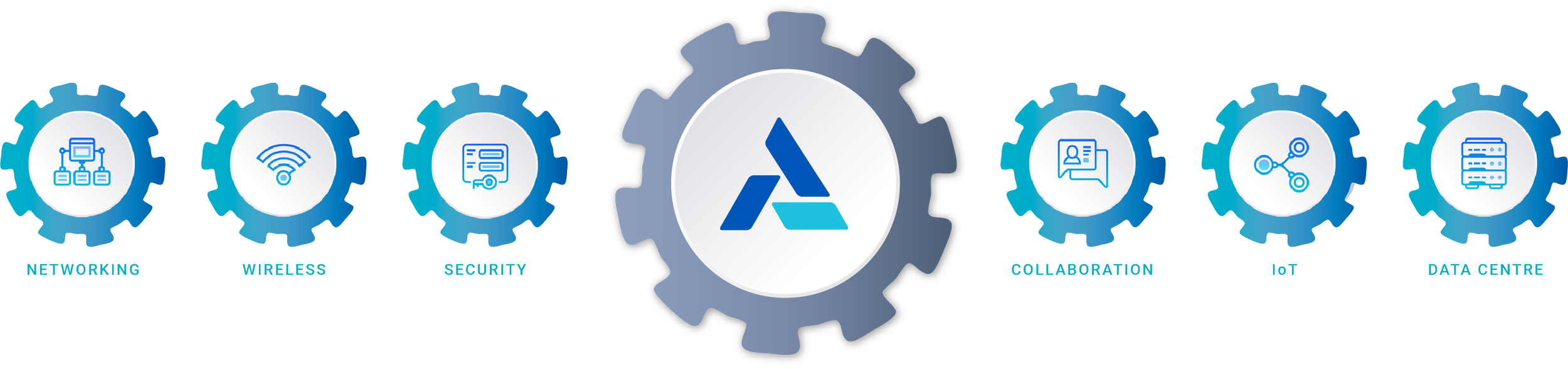 NETWORKING

WIRELESS

SECURITY

COLLABORATION

IoT

DATA CENTRE