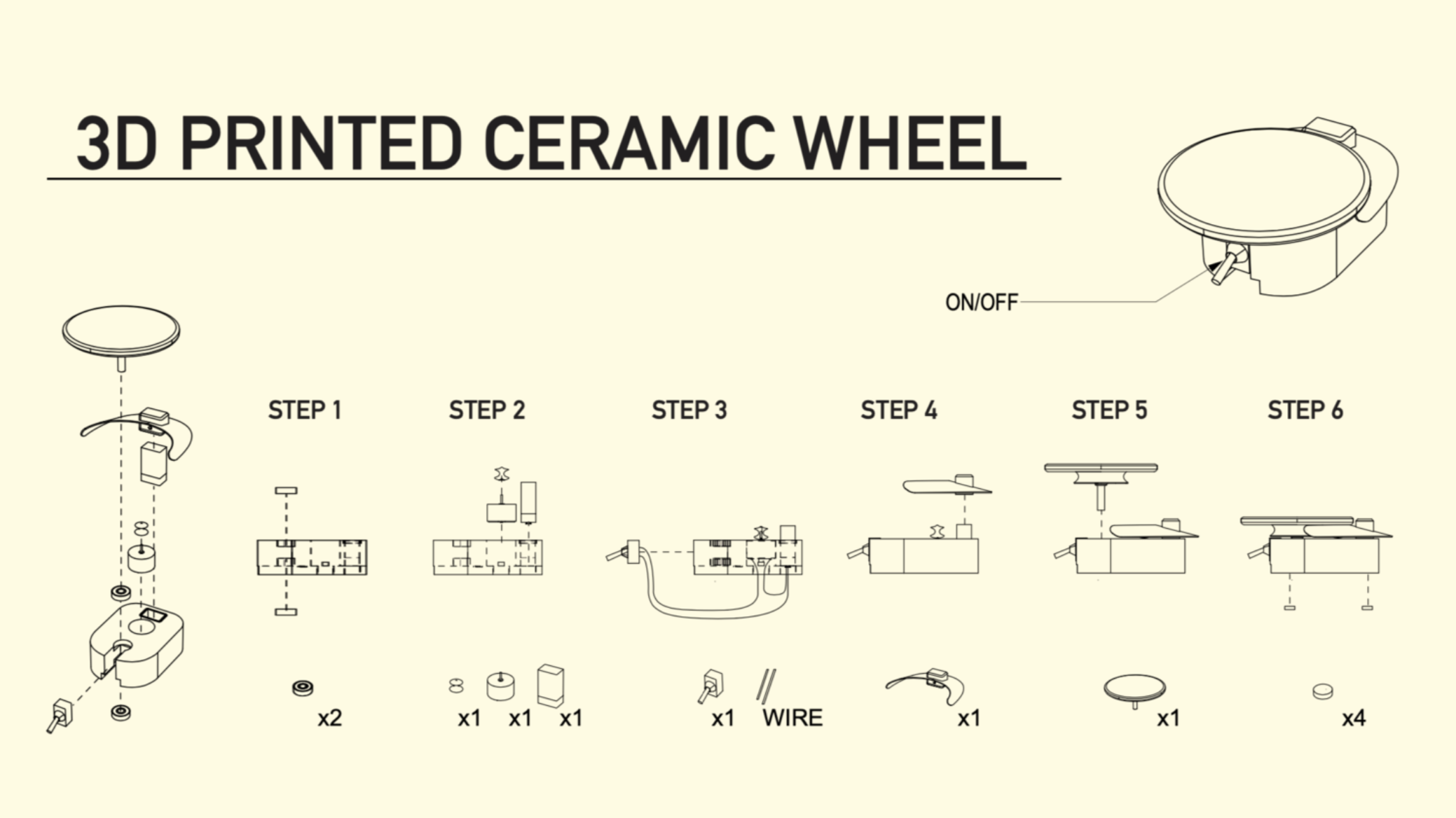 3D PRINTED CERAMIC WHEEL

ON/OFF

STEP 1

STEP 2

STEP 3

STEP 4

STEP 5

STEP 6

x2

x1 x1 x1

x1 WIRE

x1

x1

x4