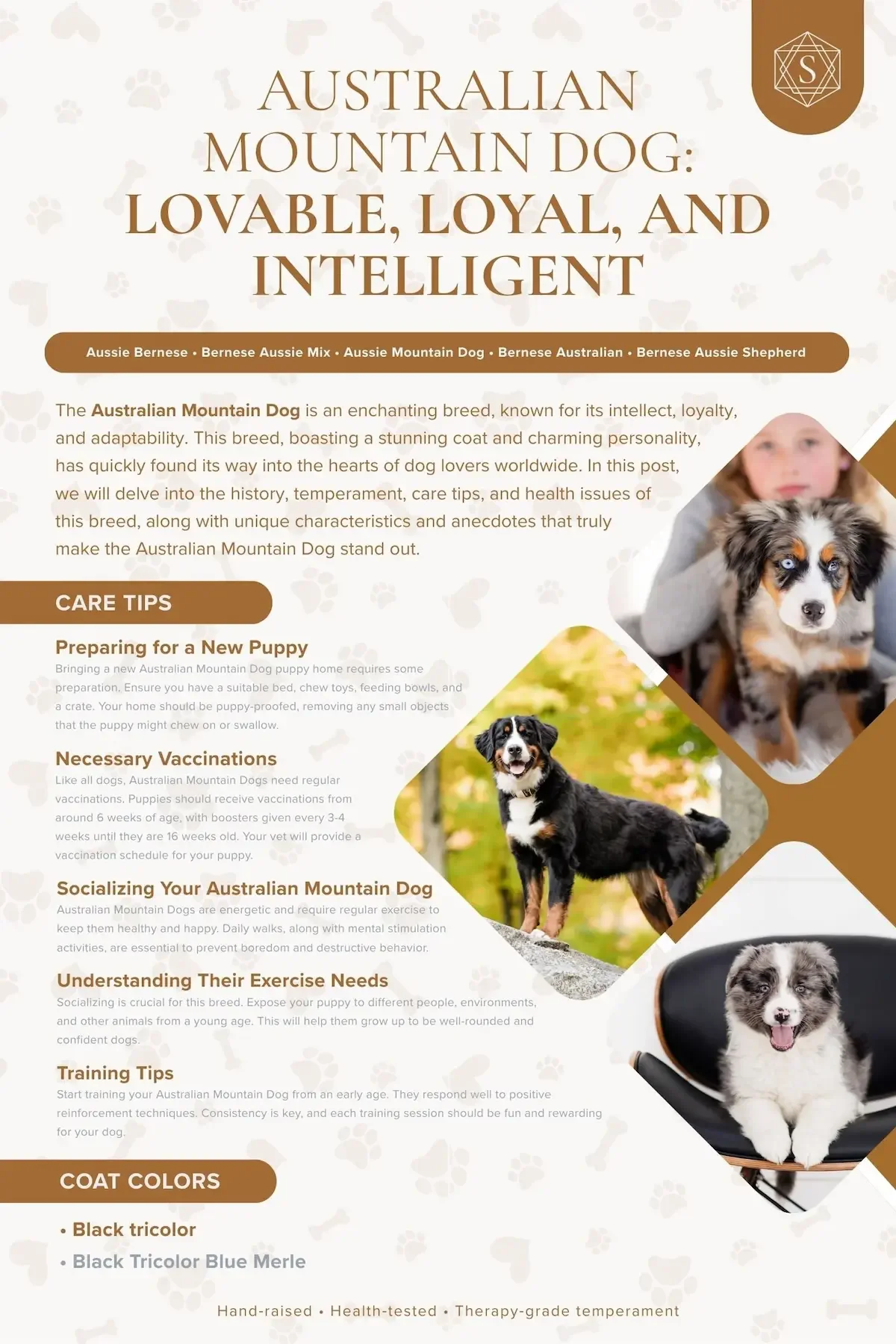 S

AUSTRALIAN MOUNTAIN DOG: LOVABLE, LOYAL, AND INTELLIGENT

Aussie Bernese • Bernese Aussie Mix • Aussie Mountain Dog • Bernese Australian • Bernese Aussie Shepherd

The Australian Mountain Dog is an enchanting breed, known for its intellect, loyalty, and adaptability. This breed, boasting a stunning coat and charming personality, has quickly found its way into the hearts of dog lovers worldwide. In this post, we will delve into the history, temperament, care tips, and health issues of this breed, along with unique characteristics and anecdotes that truly make the Australian Mountain Dog stand out.

CARE TIPS

Preparing for a New Puppy
Bringing a new Australian Mountain Dog puppy home requires some preparation. Ensure you have a suitable bed, chew toys, feeding bowls, and a crate. Your home should be puppy-proofed, removing any small objects that the puppy might chew on or swallow.

Necessary Vaccinations
Like all dogs, Australian Mountain Dogs need regular vaccinations. Puppies should receive vaccinations from around 6 weeks of age, with boosters given every 3-4 weeks until they are 16 weeks old. Your vet will provide a vaccination schedule for your puppy.

Socializing Your Australian Mountain Dog
Australian Mountain Dogs are energetic and require regular exercise to keep them healthy and happy. Daily walks, along with mental stimulation activities, are essential to prevent boredom and destructive behavior.

Understanding Their Exercise Needs
Socializing is crucial for this breed. Expose your puppy to different people, environments, and other animals from a young age. This will help them grow up to be well-rounded and confident dogs.

Training Tips
Start training your Australian Mountain Dog from an early age. They respond well to positive reinforcement techniques. Consistency is key, and each training session should be fun and rewarding for your dog.

COAT COLORS

• Black tricolor
• Black Tricolor Blue Merle

Hand-raised • Health-tested • Therapy-grade temperament